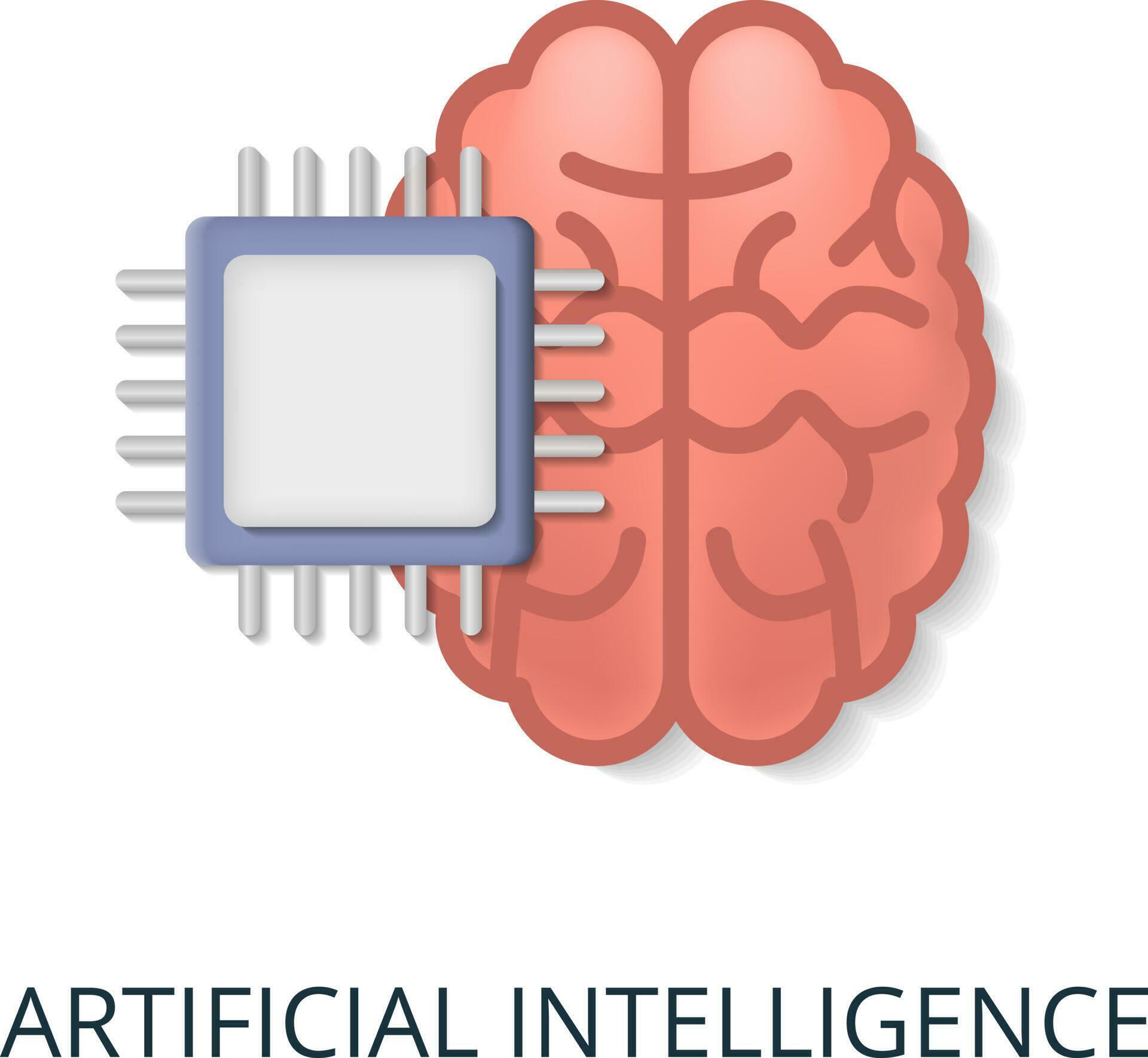 ARTIFICIAL INTELLIGENCE