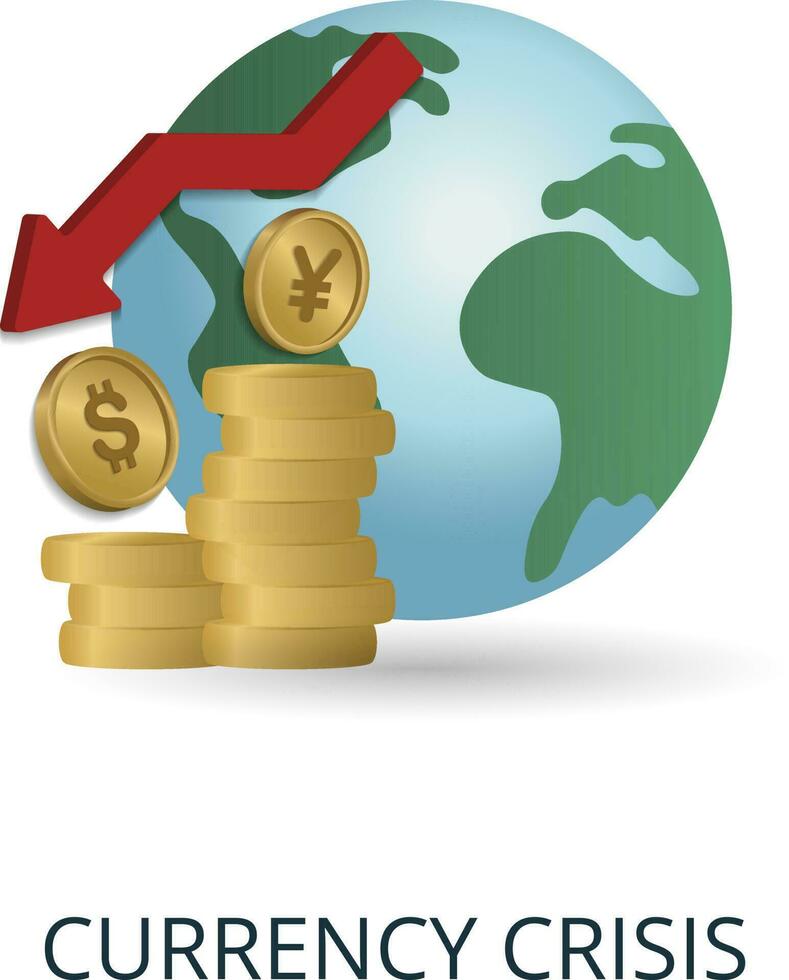 ¥

$

CURRENCY CRISIS