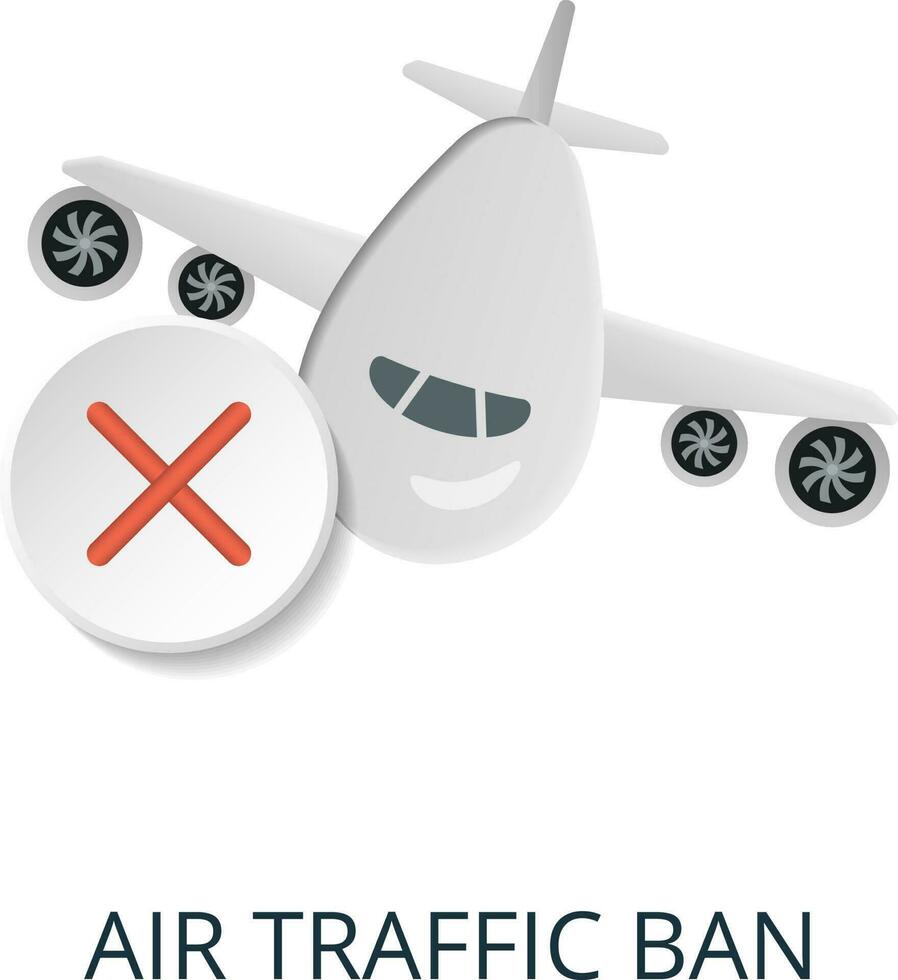 AIR TRAFFIC BAN