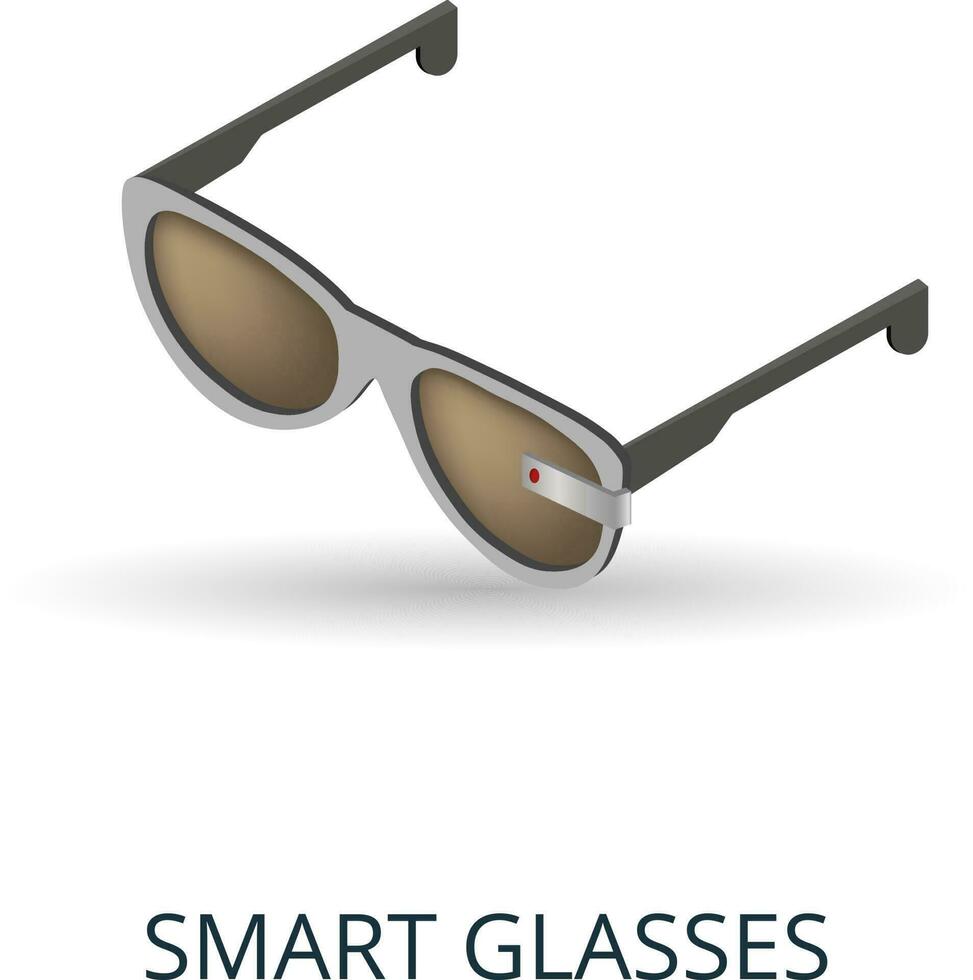 SMART GLASSES