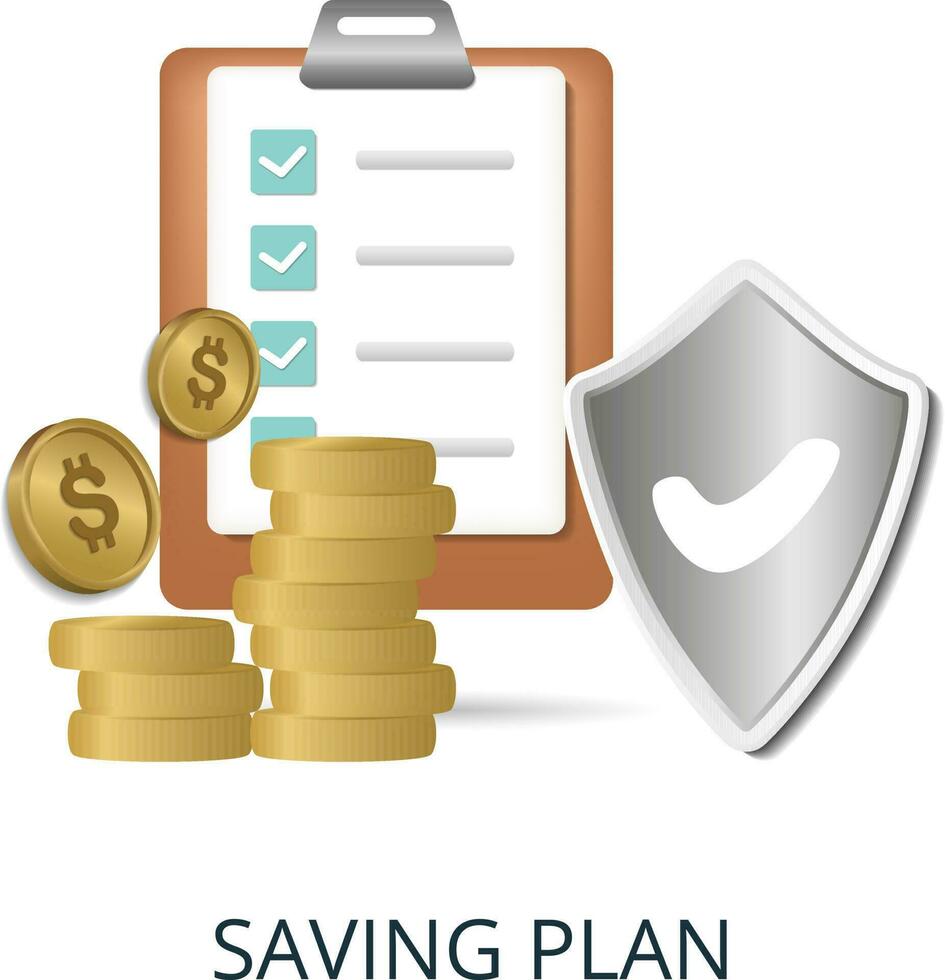 $
$
SAVING PLAN