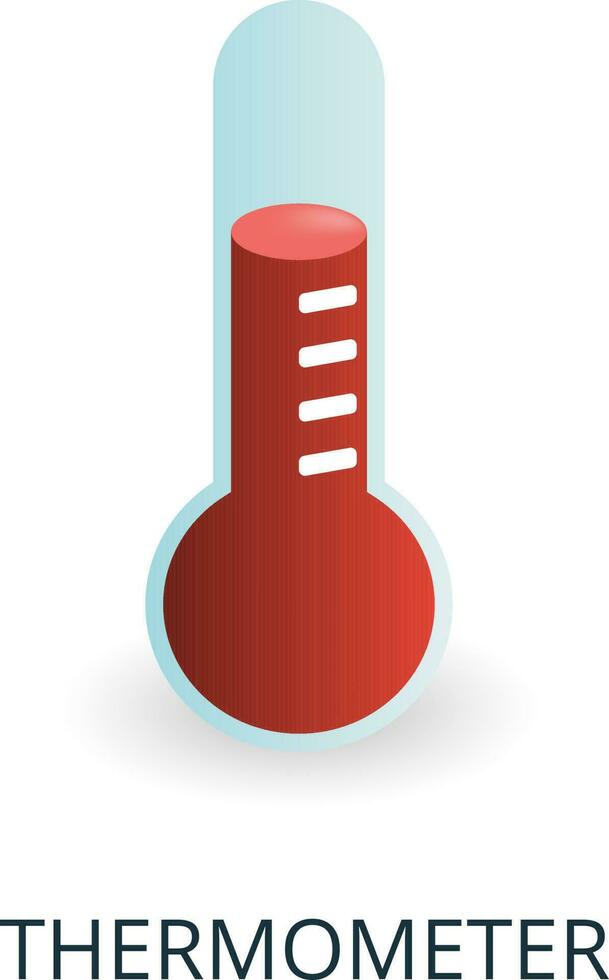 THERMOMETER