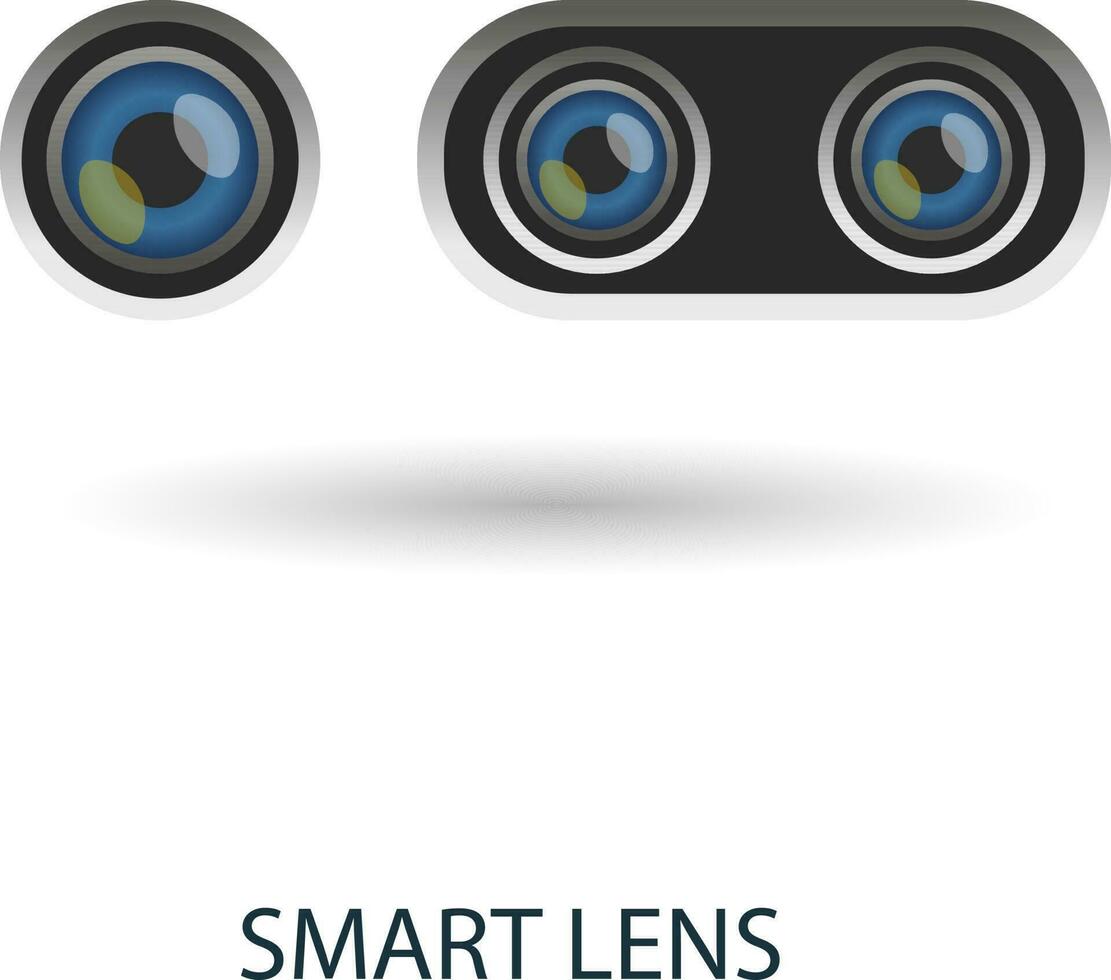 SMART LENS