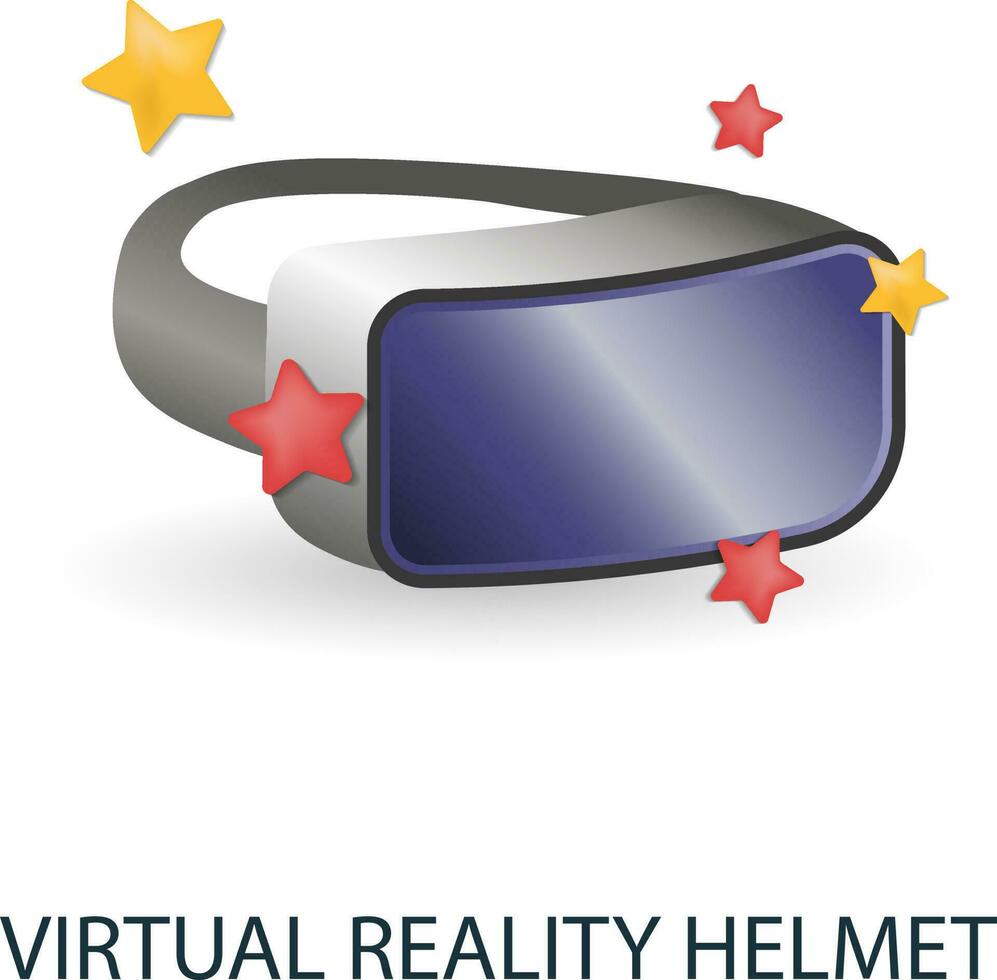 VIRTUAL REALITY HELMET