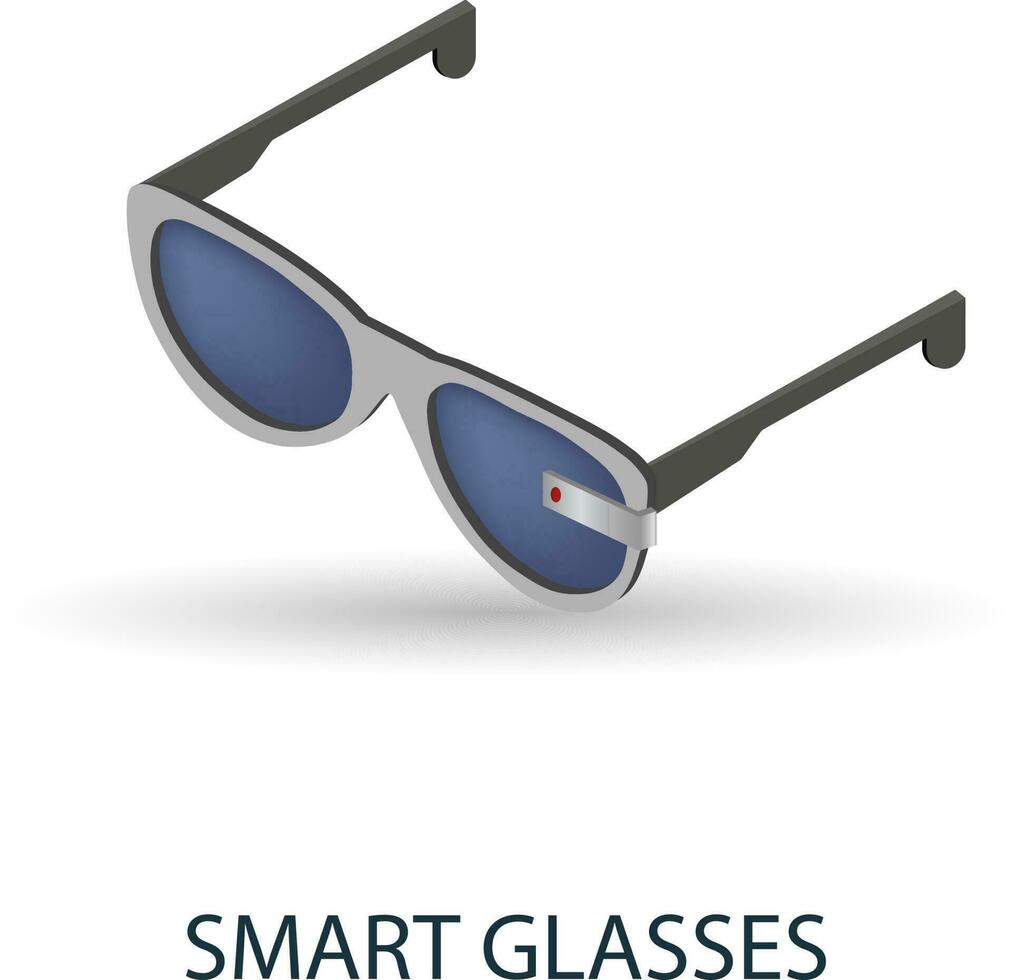 SMART GLASSES