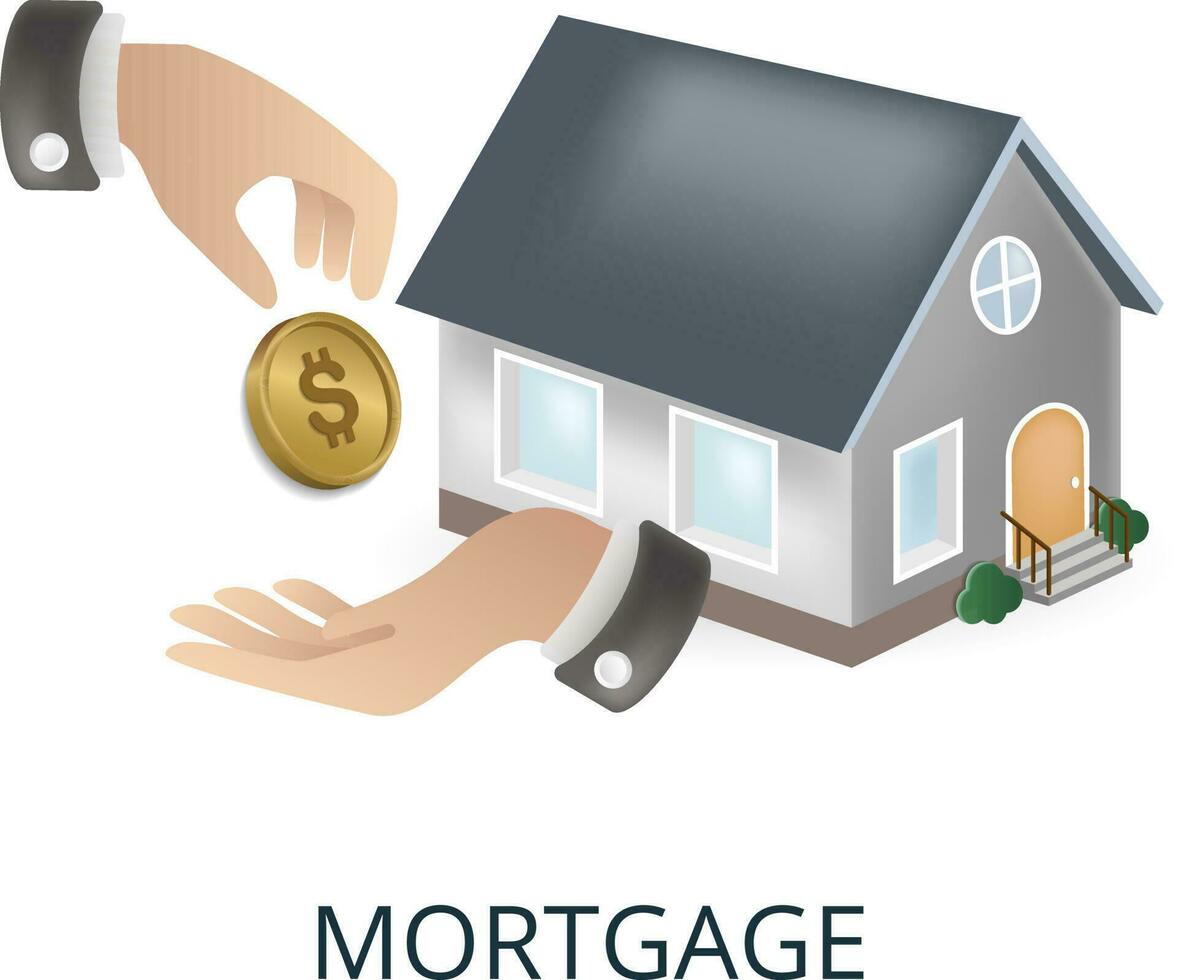 $

MORTGAGE