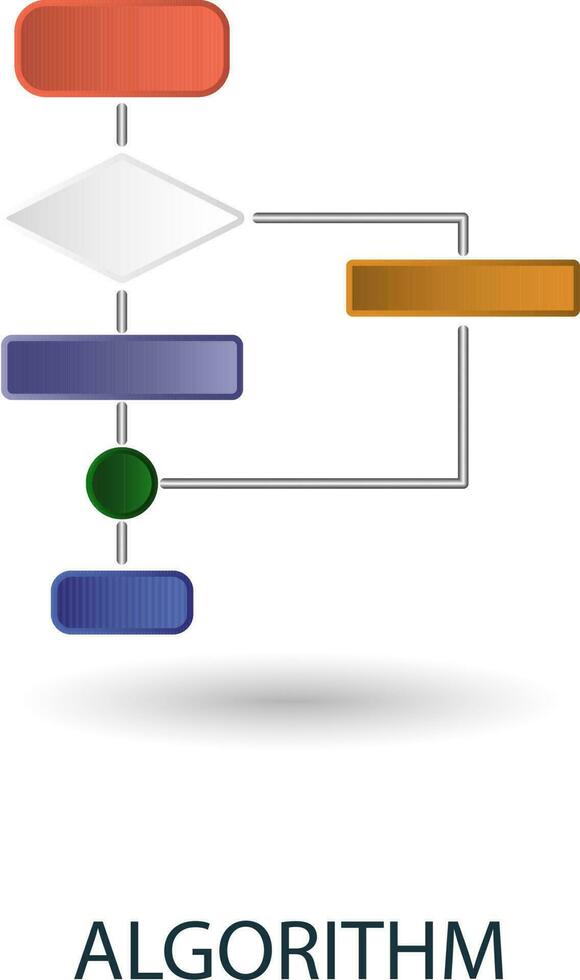 ALGORITHM