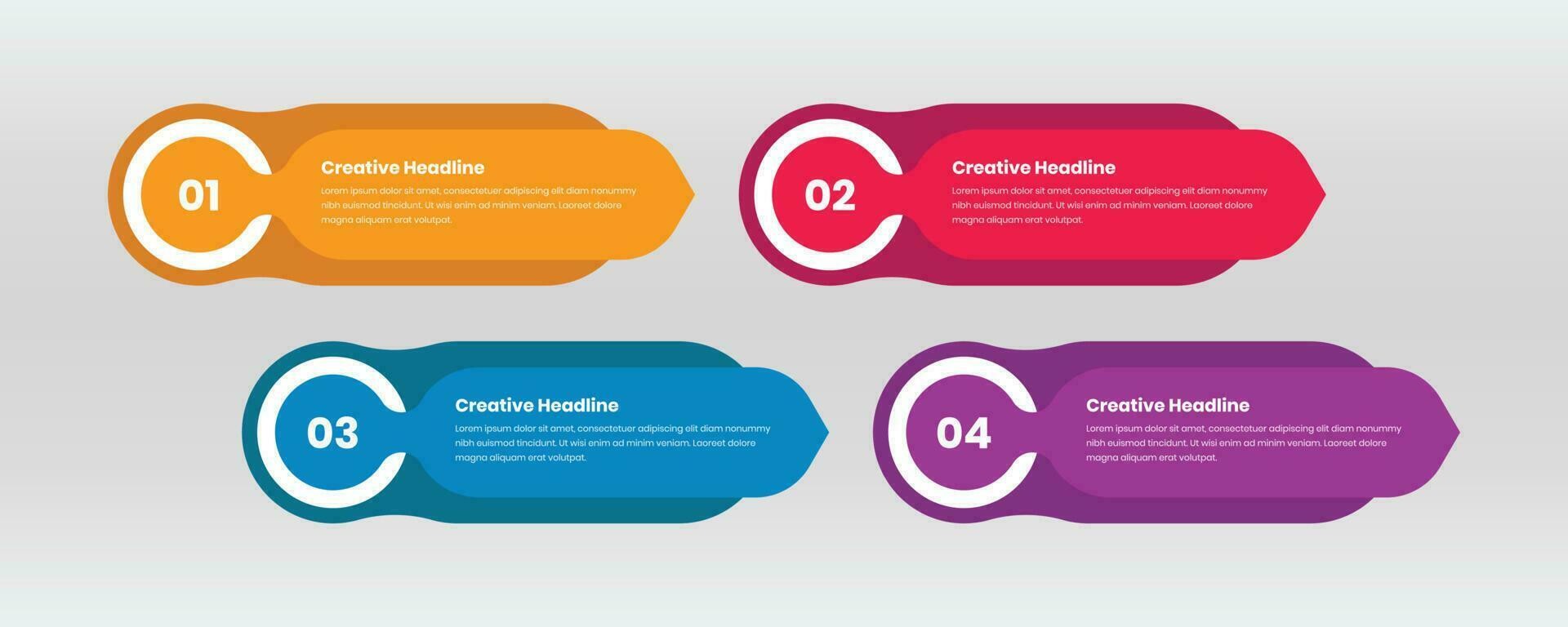 01

Creative Headline

Lorem ipsum dolor sit amet, consectetuer adipiscing elit diam nonummy nibh euismod tincidunt. Ut wisi enim ad minim veniam. Laoreet dolore magna aliquam erat volutpat.

02

Creative Headline

Lorem ipsum dolor sit amet, consectetuer adipiscing elit diam nonummy nibh euismod tincidunt. Ut wisi enim ad minim veniam. Laoreet dolore magna aliquam erat volutpat.

03

Creative Headline

Lorem ipsum dolor sit amet, consectetuer adipiscing elit diam nonummy nibh euismod tincidunt. Ut wisi enim ad minim veniam. Laoreet dolore magna aliquam erat volutpat.

04

Creative Headline

Lorem ipsum dolor sit amet, consectetuer adipiscing elit diam nonummy nibh euismod tincidunt. Ut wisi enim ad minim veniam. Laoreet dolore magna aliquam erat volutpat.