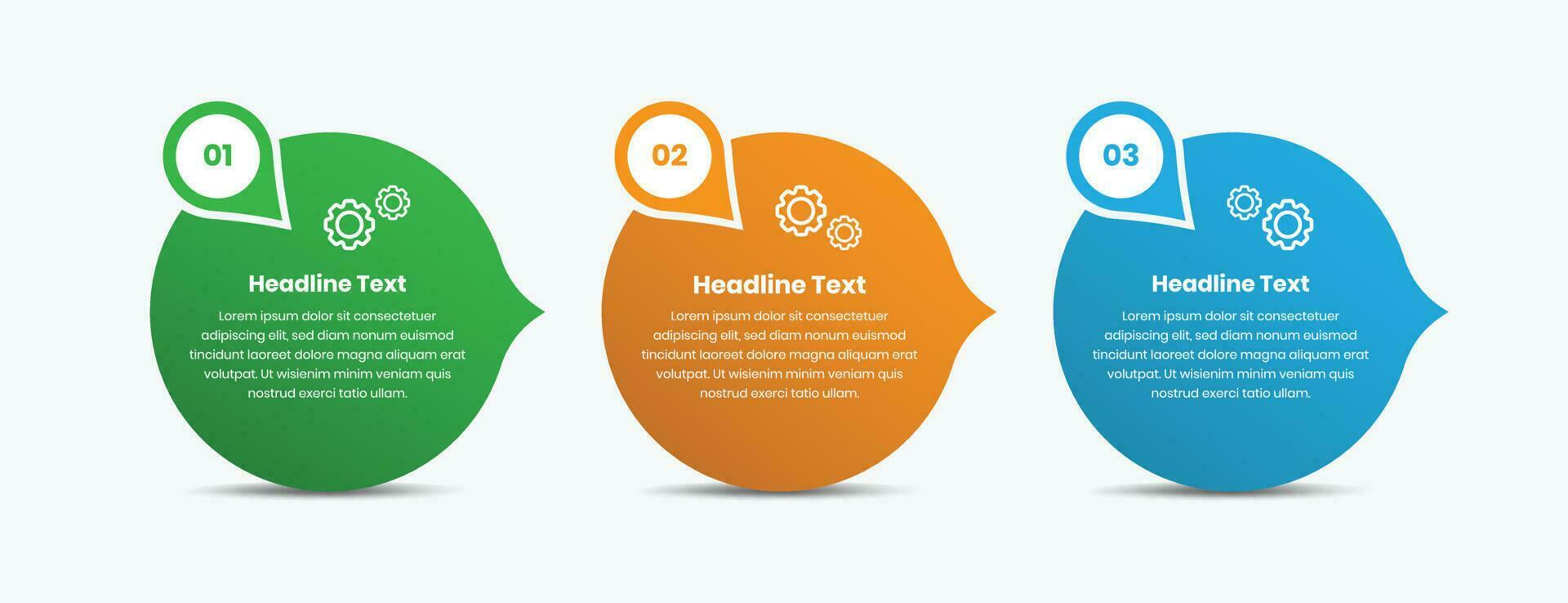 01

Headline Text

Lorem ipsum dolor sit consectetuer adipiscing elit, sed diam nonum euismod tincidunt laoreet dolore magna aliquam erat volutpat. Ut wisienim minim veniam quis nostrud exerci tatio ullam.

02

Headline Text

Lorem ipsum dolor sit consectetuer adipiscing elit, sed diam nonum euismod tincidunt laoreet dolore magna aliquam erat volutpat. Ut wisienim minim veniam quis nostrud exerci tatio ullam.

03

Headline Text

Lorem ipsum dolor sit consectetuer adipiscing elit, sed diam nonum euismod tincidunt laoreet dolore magna aliquam erat volutpat. Ut wisienim minim veniam quis nostrud exerci tatio ullam.