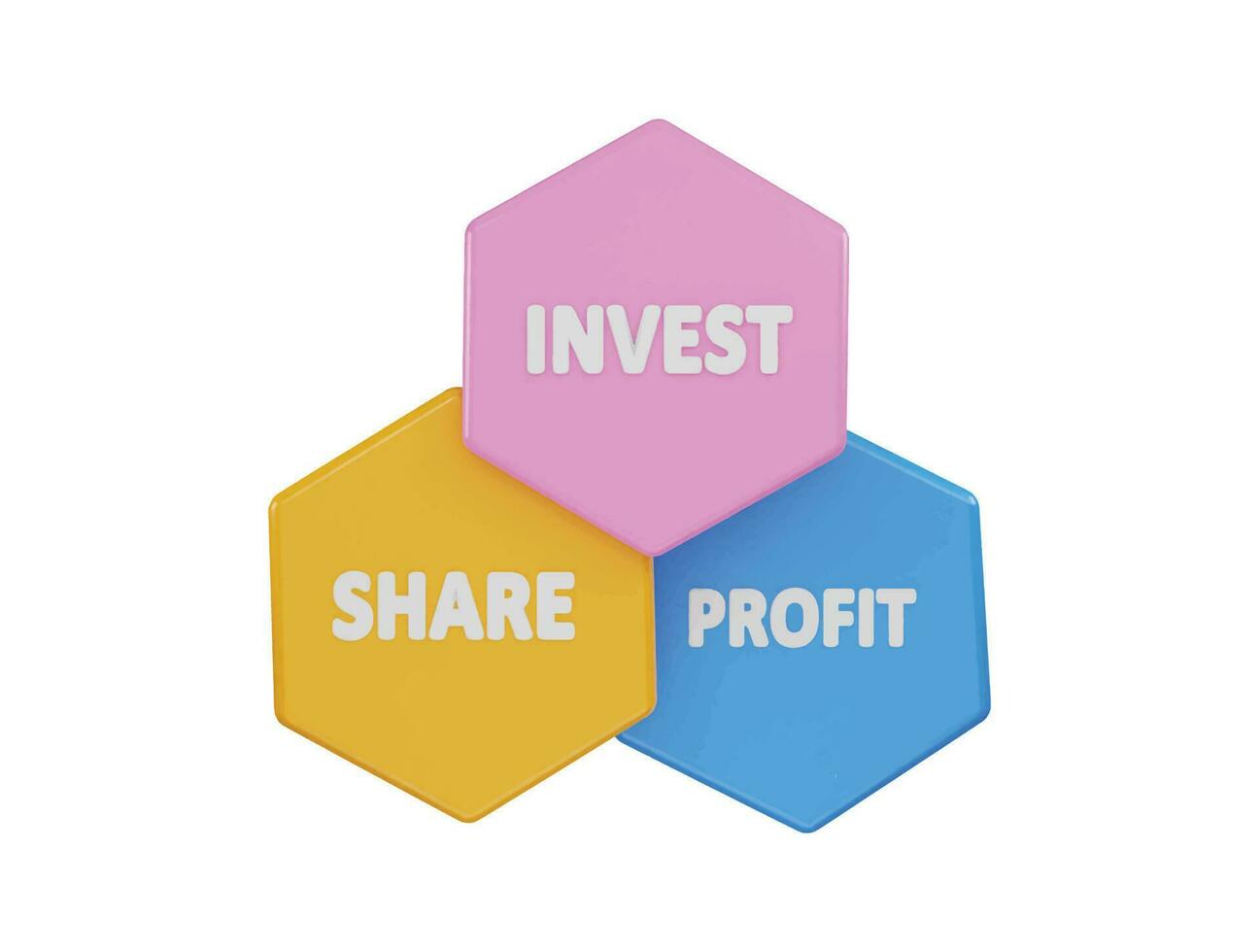 INVEST

SHARE

PROFIT