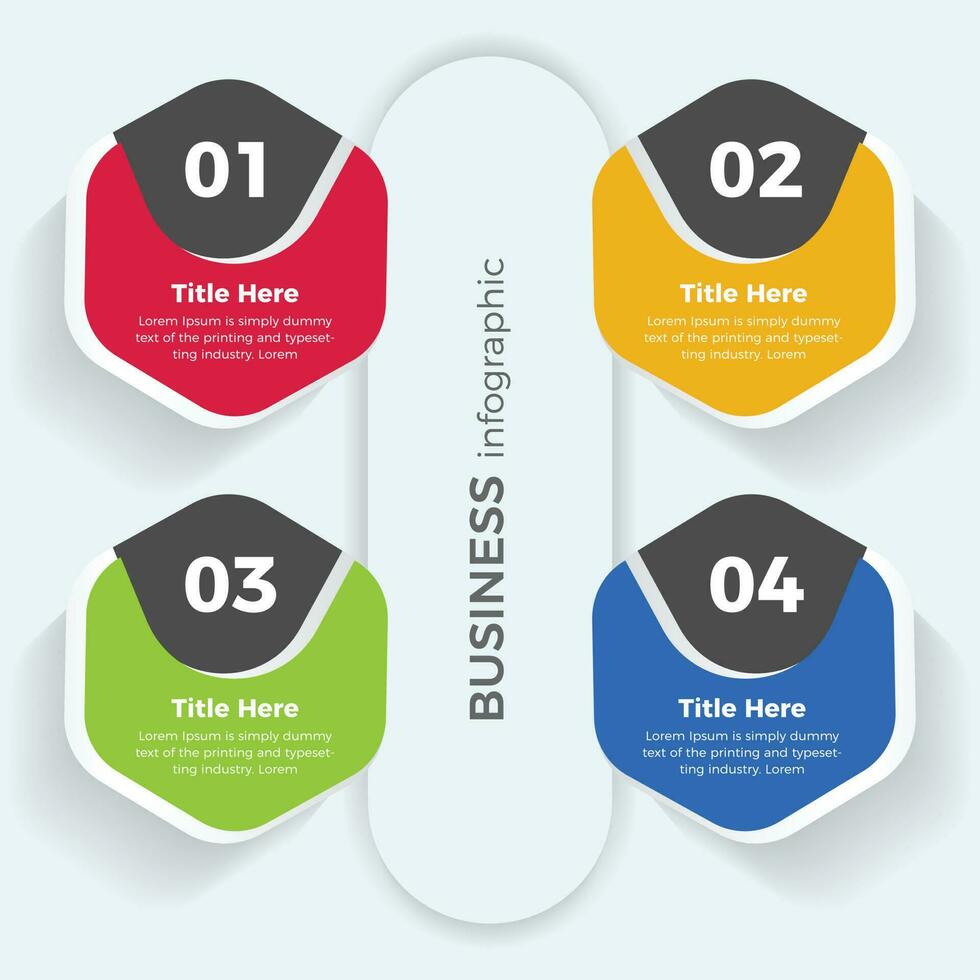 01

Title Here

Lorem Ipsum is simply dummy text of the printing and typesetting industry. Lorem

02

Title Here

Lorem Ipsum is simply dummy text of the printing and typesetting industry. Lorem

BUSINESS infographic

03

Title Here

Lorem Ipsum is simply dummy text of the printing and typesetting industry. Lorem

04

Title Here

Lorem Ipsum is simply dummy text of the printing and typesetting industry. Lorem