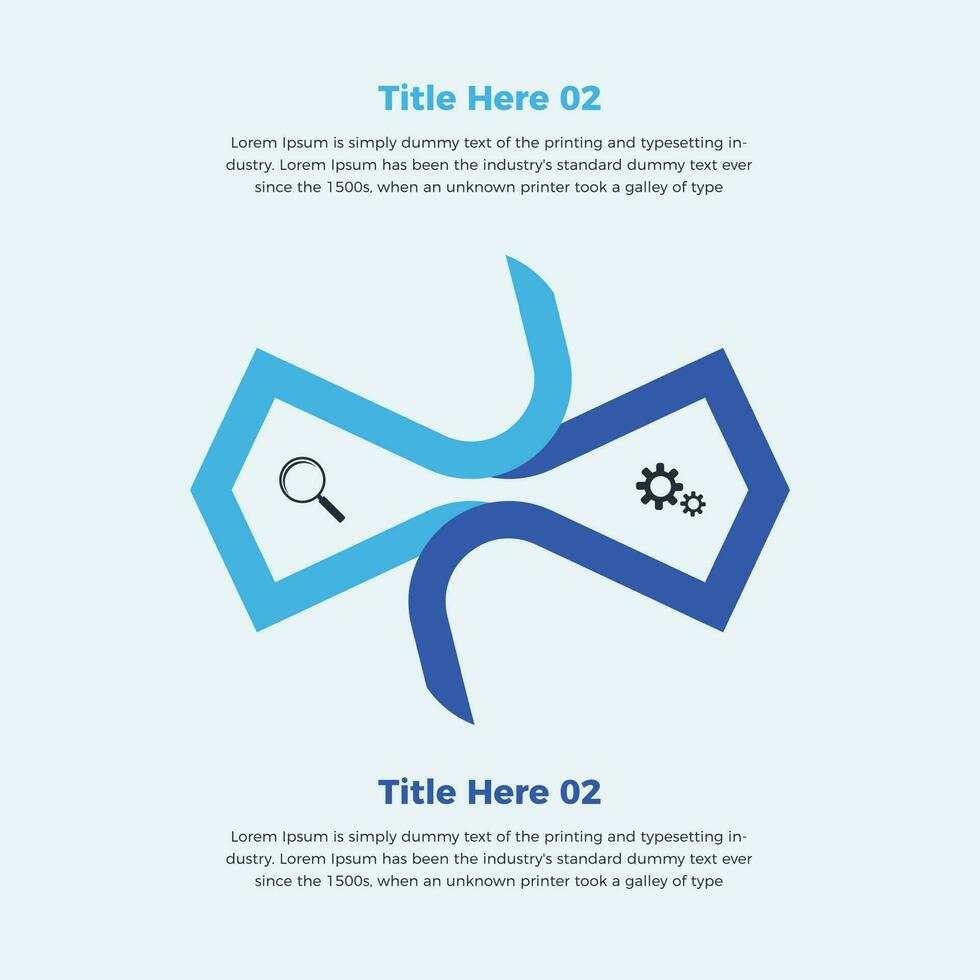 Title Here 02

Lorem Ipsum is simply dummy text of the printing and typesetting industry. Lorem Ipsum has been the industry's standard dummy text ever since the 1500s, when an unknown printer took a galley of type

Title Here 02

Lorem Ipsum is simply dummy text of the printing and typesetting industry. Lorem Ipsum has been the industry's standard dummy text ever since the 1500s, when an unknown printer took a galley of type