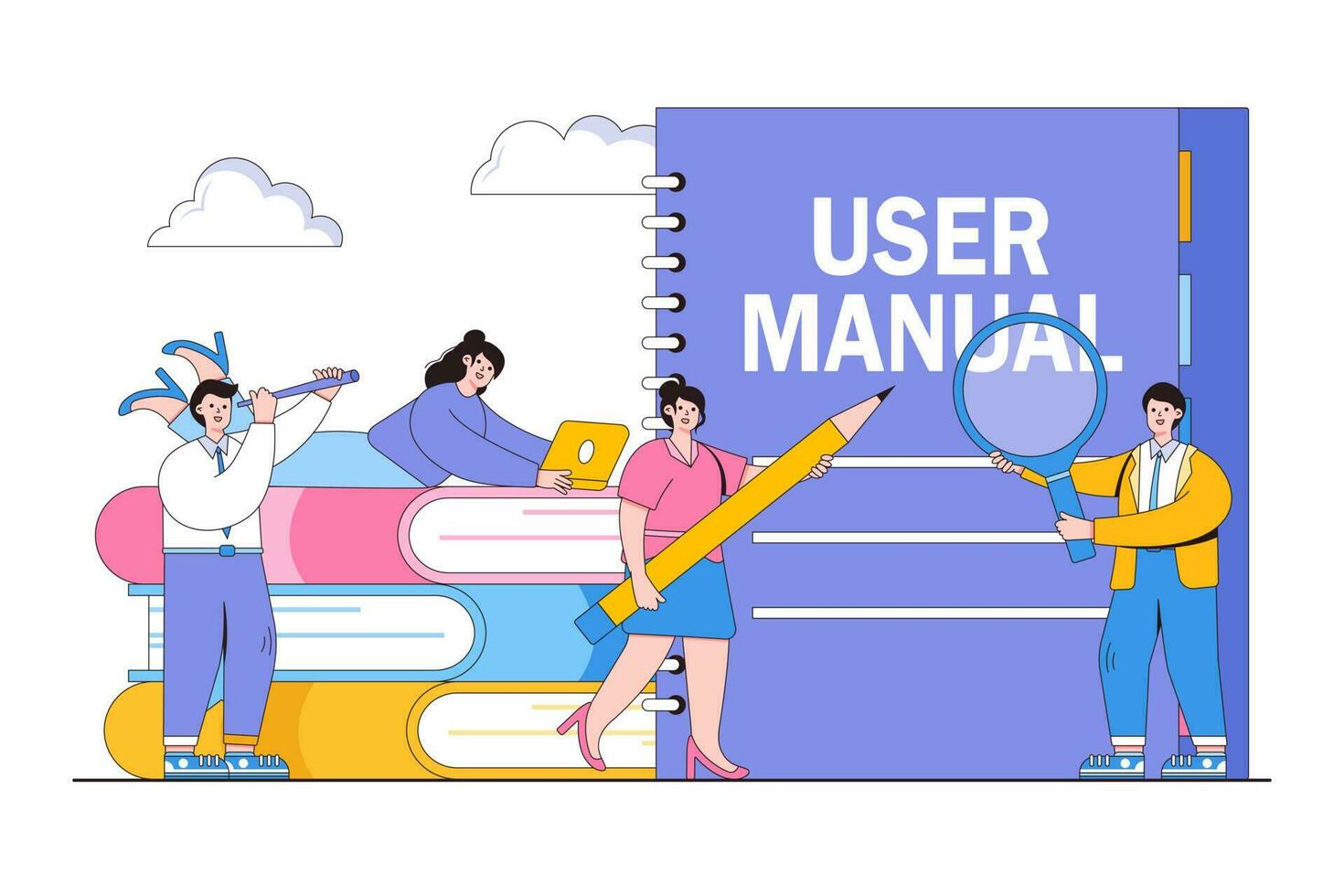 USER
MANUAL