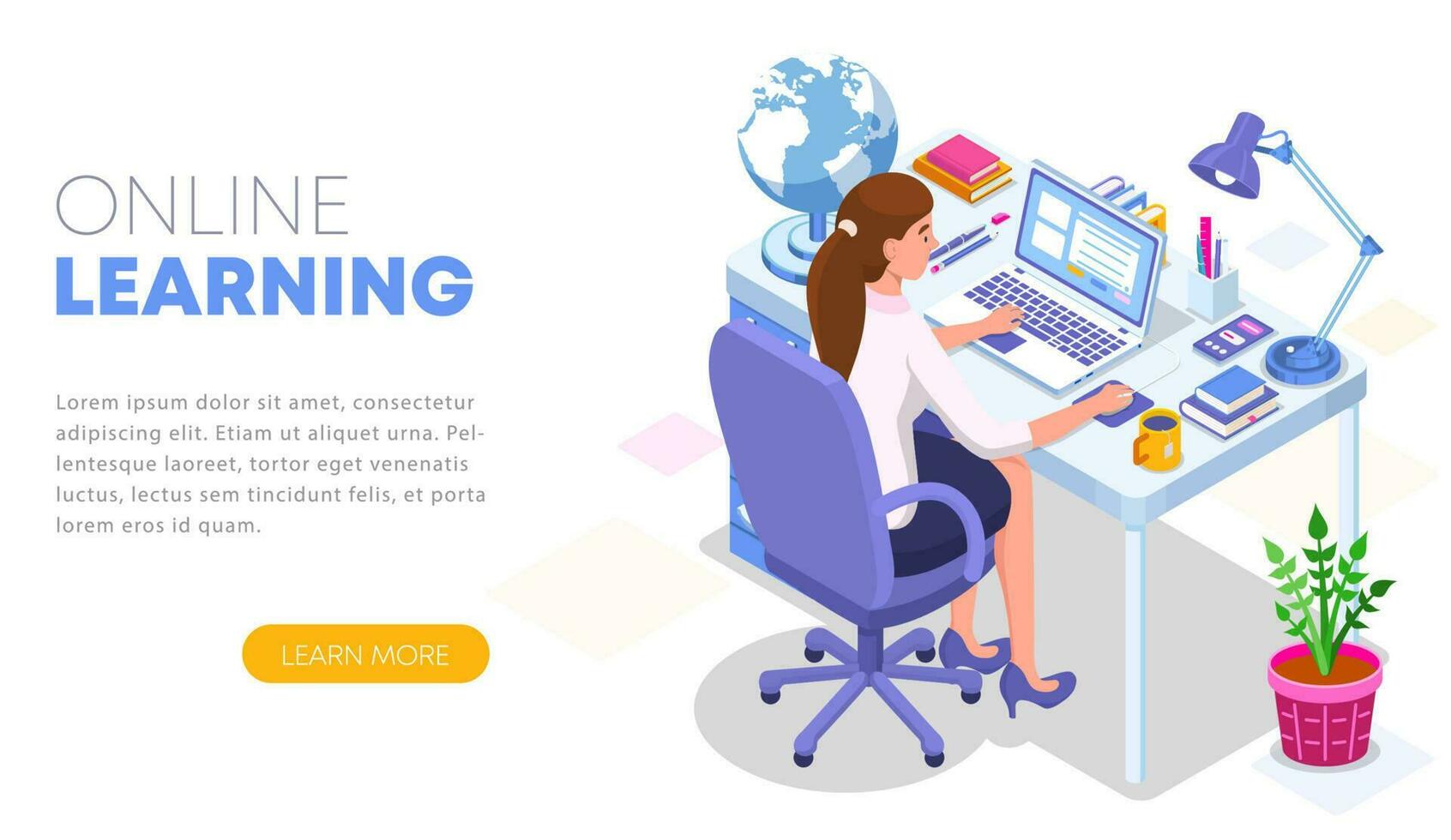 ONLINE
LEARNING

Lorem ipsum dolor sit amet, consectetur adipiscing elit. Etiam ut aliquet urna. Pellentesque laoreet, tortor eget venenatis luctus, lectus sem tincidunt felis, et porta lorem eros id quam.

LEARN MORE