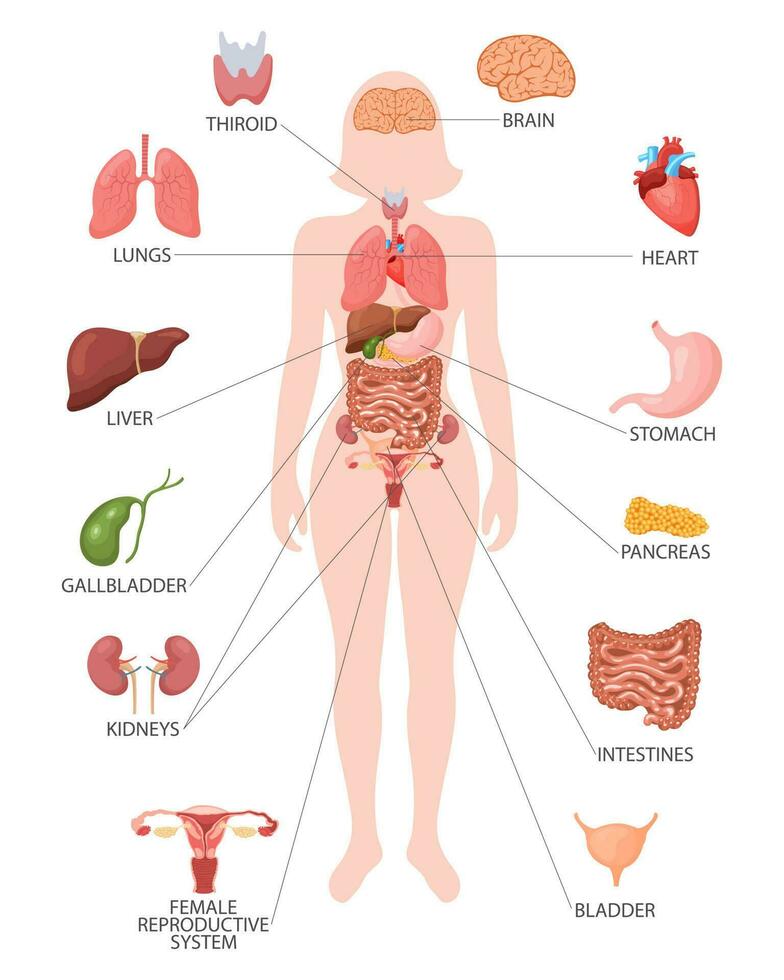 THIROID

BRAIN

LUNGS

HEART

LIVER

STOMACH

GALLBLADDER

PANCREAS

KIDNEYS

INTESTINES

FEMALE REPRODUCTIVE SYSTEM

BLADDER