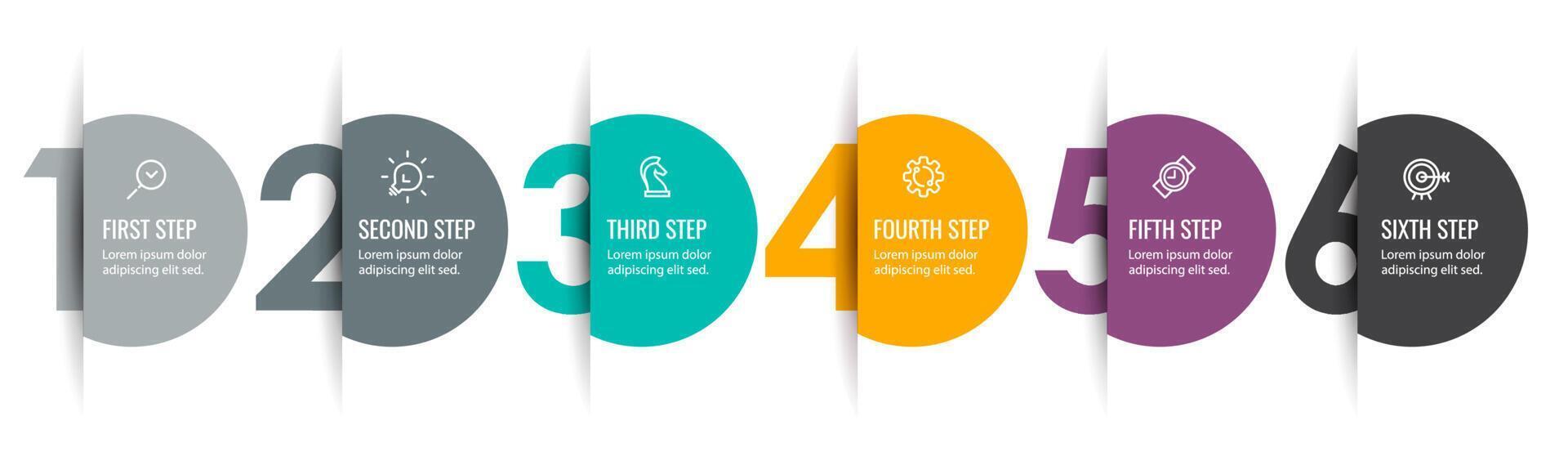 1
FIRST STEP
Lorem ipsum dolor adipiscing elit sed.

2
SECOND STEP
Lorem ipsum dolor adipiscing elit sed.

3
THIRD STEP
Lorem ipsum dolor adipiscing elit sed.

4
FOURTH STEP
Lorem ipsum dolor adipiscing elit sed.

5
FIFTH STEP
Lorem ipsum dolor adipiscing elit sed.

6
SIXTH STEP
Lorem ipsum dolor adipiscing elit sed.