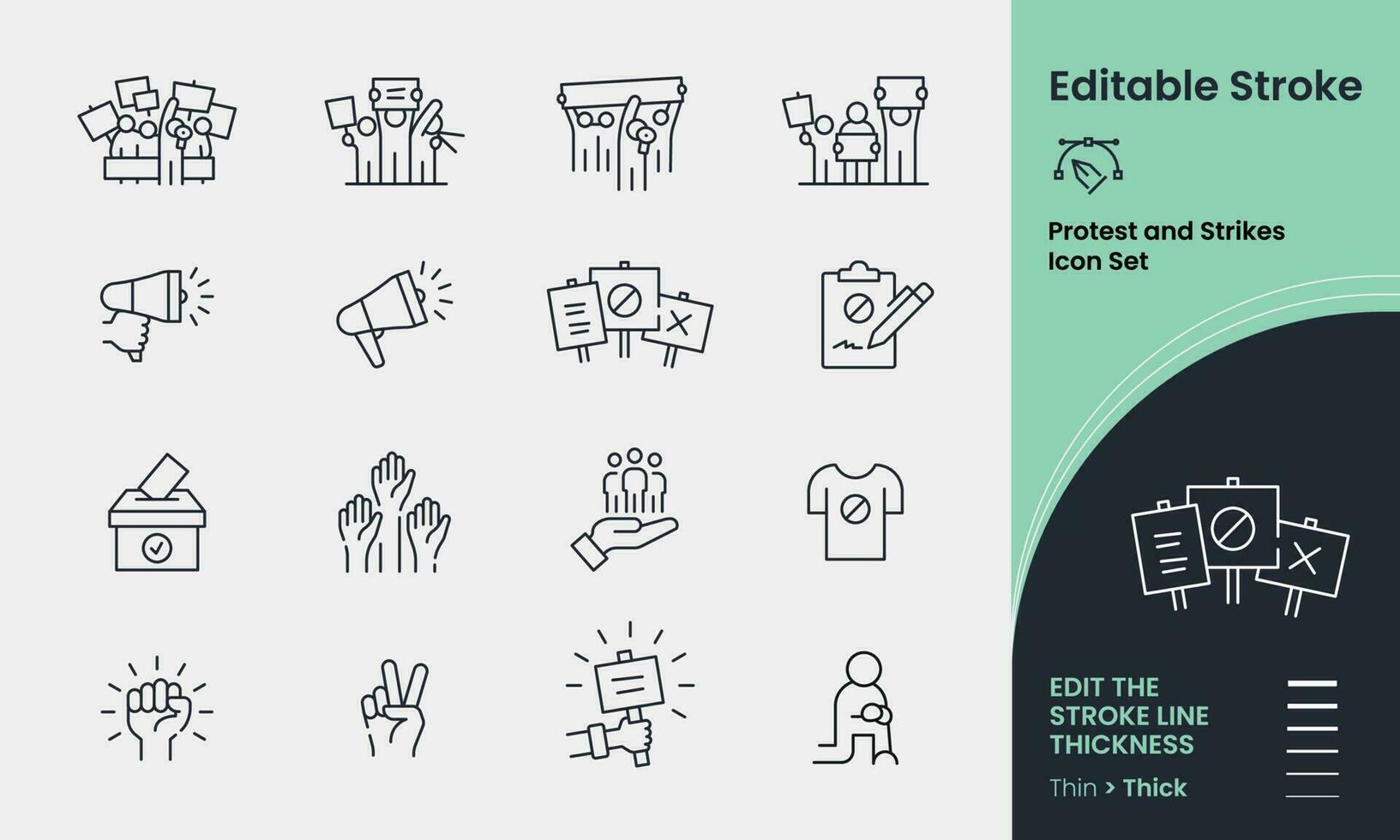 Editable Stroke

Protest and Strikes Icon Set

EDIT THE STROKE LINE THICKNESS

Thin > Thick