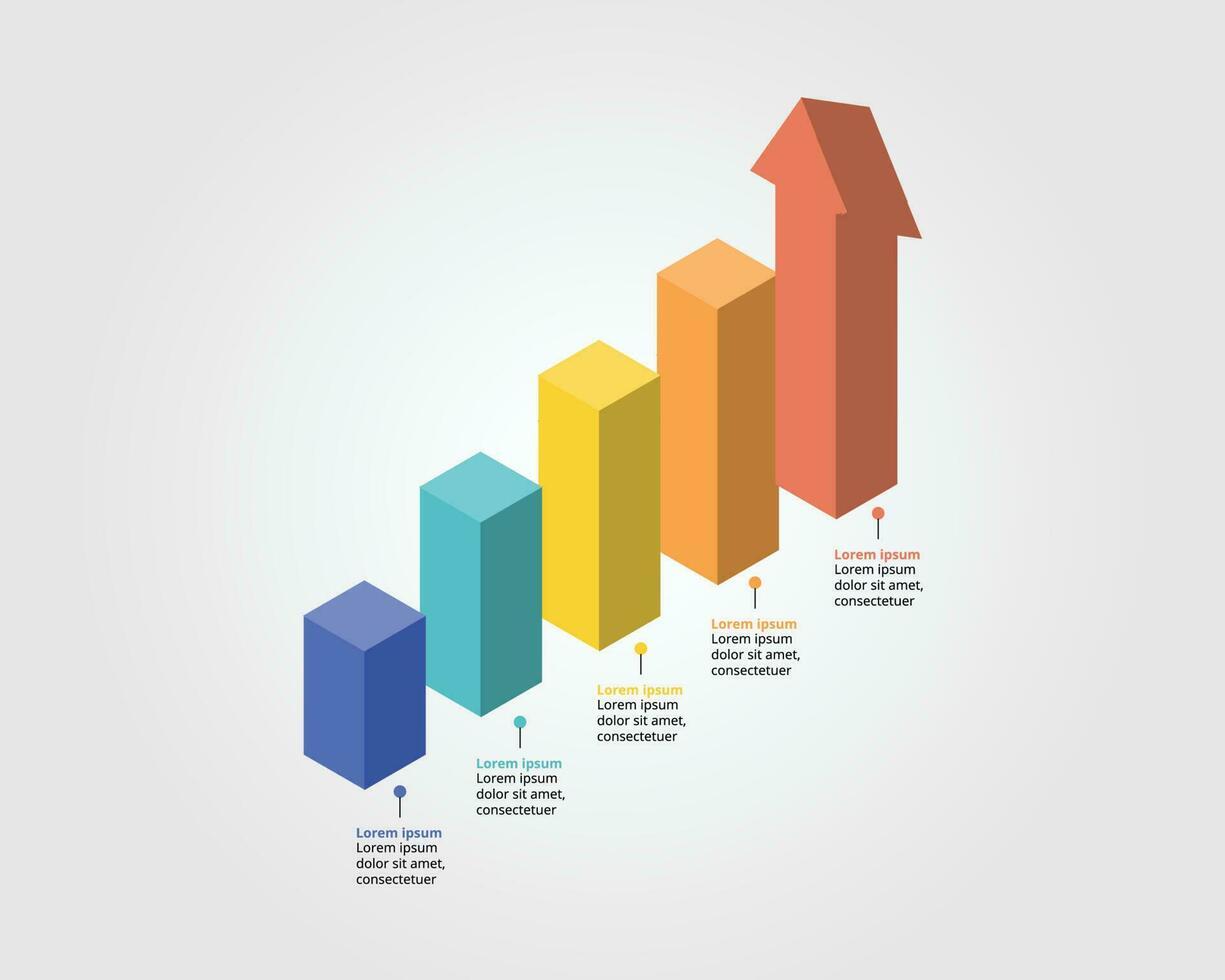 Lorem ipsum
Lorem ipsum dolor sit amet, consectetuer

Lorem ipsum
Lorem ipsum dolor sit amet, consectetuer

Lorem ipsum
Lorem ipsum dolor sit amet, consectetuer

Lorem ipsum
Lorem ipsum dolor sit amet, consectetuer

Lorem ipsum
Lorem ipsum dolor sit amet, consectetuer