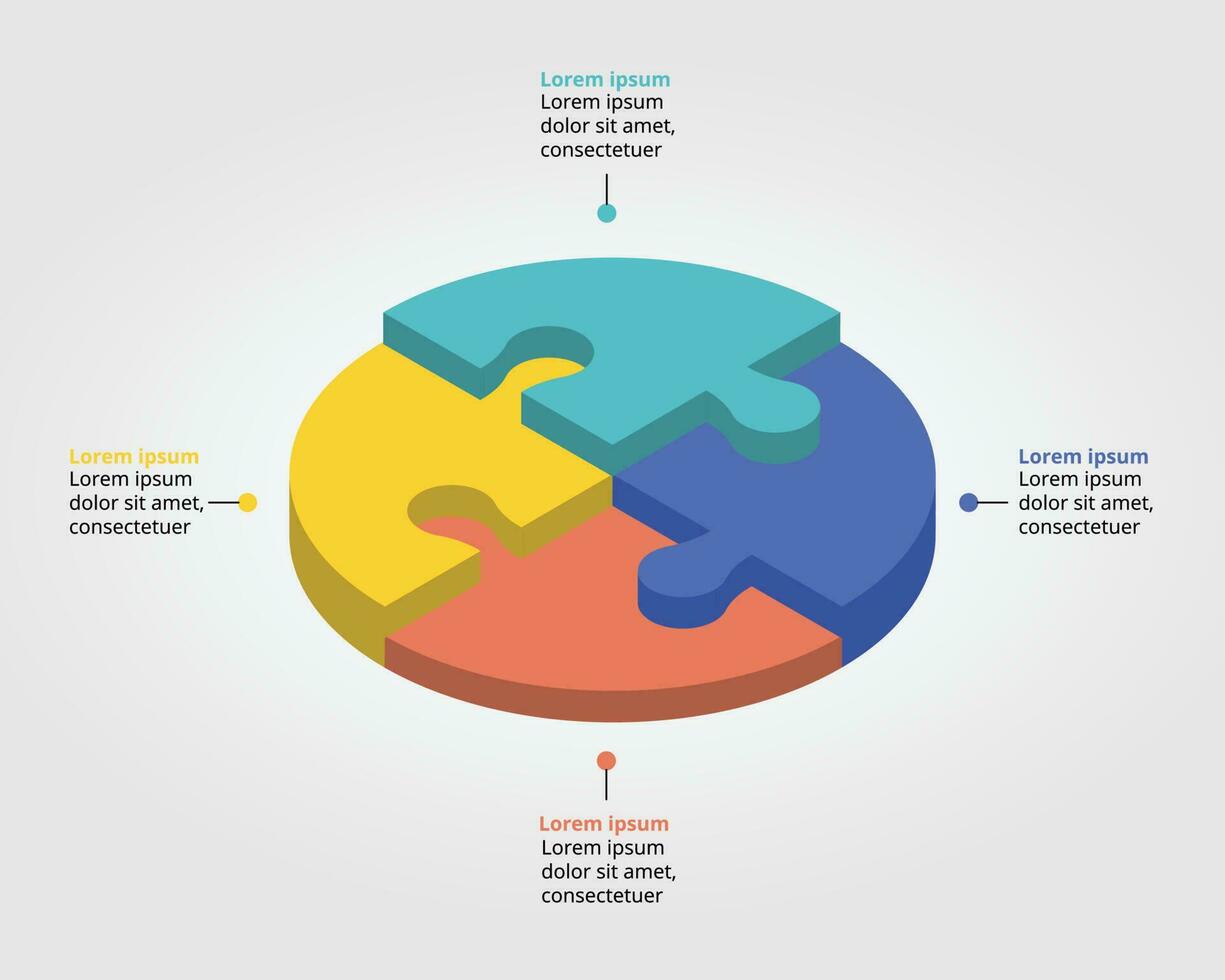 Lorem ipsum
Lorem ipsum dolor sit amet, consectetuer

Lorem ipsum
Lorem ipsum dolor sit amet, consectetuer

Lorem ipsum
Lorem ipsum dolor sit amet, consectetuer

Lorem ipsum
Lorem ipsum dolor sit amet, consectetuer