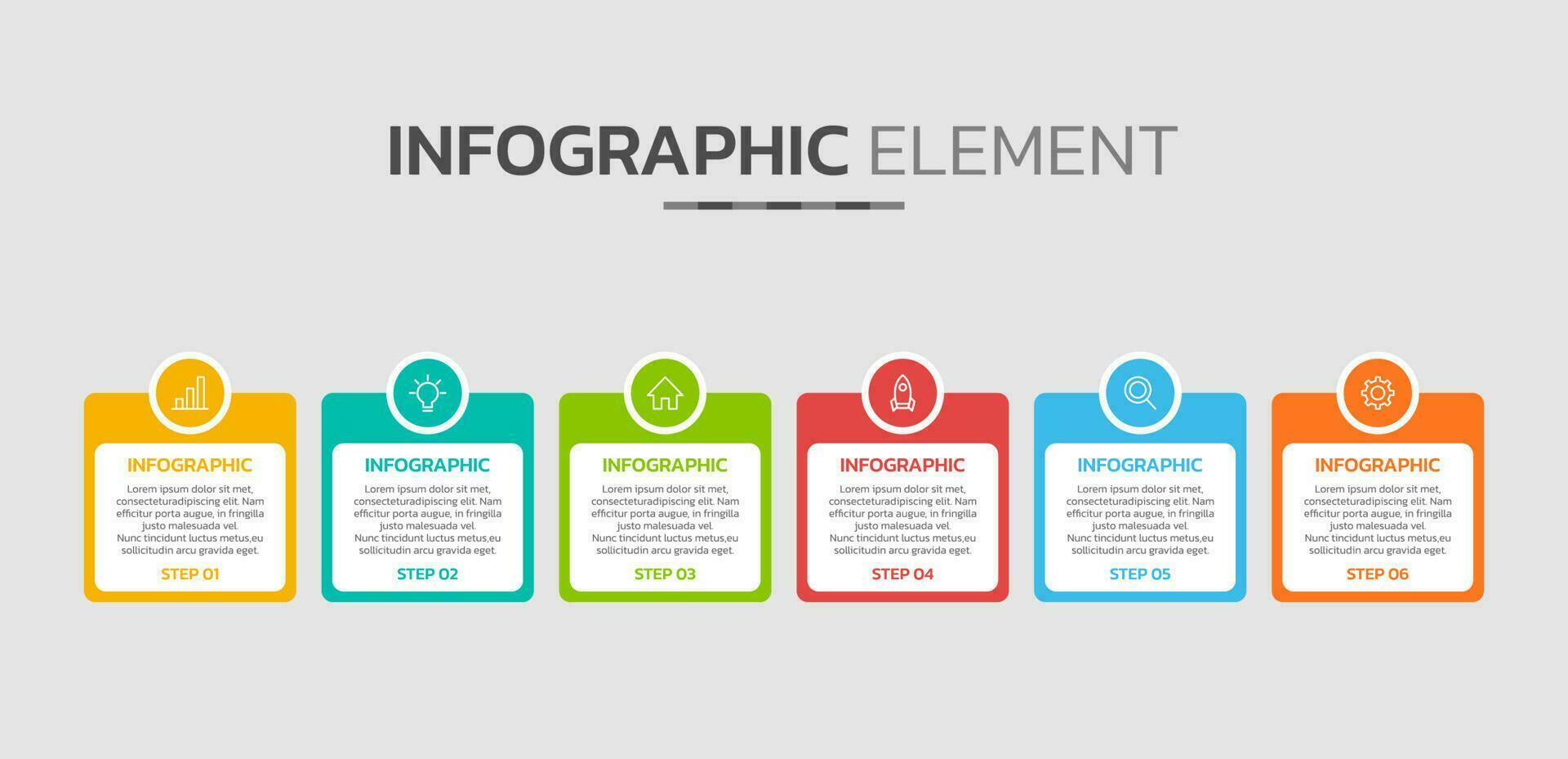 INFOGRAPHIC ELEMENT

INFOGRAPHIC
Lorem ipsum dolor sit met, consecteturadipiscing elit. Nam efficitur porta augue, in fringilla justo malesuada vel. Nunc tincidunt luctus metus,eu sollicitudin arcu gravida eget.
STEP 01

INFOGRAPHIC
Lorem ipsum dolor sit met, consecteturadipiscing elit. Nam efficitur porta augue, in fringilla justo malesuada vel. Nunc tincidunt luctus metus,eu sollicitudin arcu gravida eget.
STEP 02

INFOGRAPHIC
Lorem ipsum dolor sit met, consecteturadipiscing elit. Nam efficitur porta augue, in fringilla justo malesuada vel. Nunc tincidunt luctus metus,eu sollicitudin arcu gravida eget.
STEP 03

INFOGRAPHIC
Lorem ipsum dolor sit met, consecteturadipiscing elit. Nam efficitur porta augue, in fringilla justo malesuada vel. Nunc tincidunt luctus metus,eu sollicitudin arcu gravida eget.
STEP 04

INFOGRAPHIC
Lorem ipsum dolor sit met, consecteturadipiscing elit. Nam efficitur porta augue, in fringilla justo malesuada vel. Nunc tincidunt luctus metus,eu sollicitudin arcu gravida eget.
STEP 05

INFOGRAPHIC
Lorem ipsum dolor sit met, consecteturadipiscing elit. Nam efficitur porta augue, in fringilla justo malesuada vel. Nunc tincidunt luctus metus,eu sollicitudin arcu gravida eget.
STEP 06