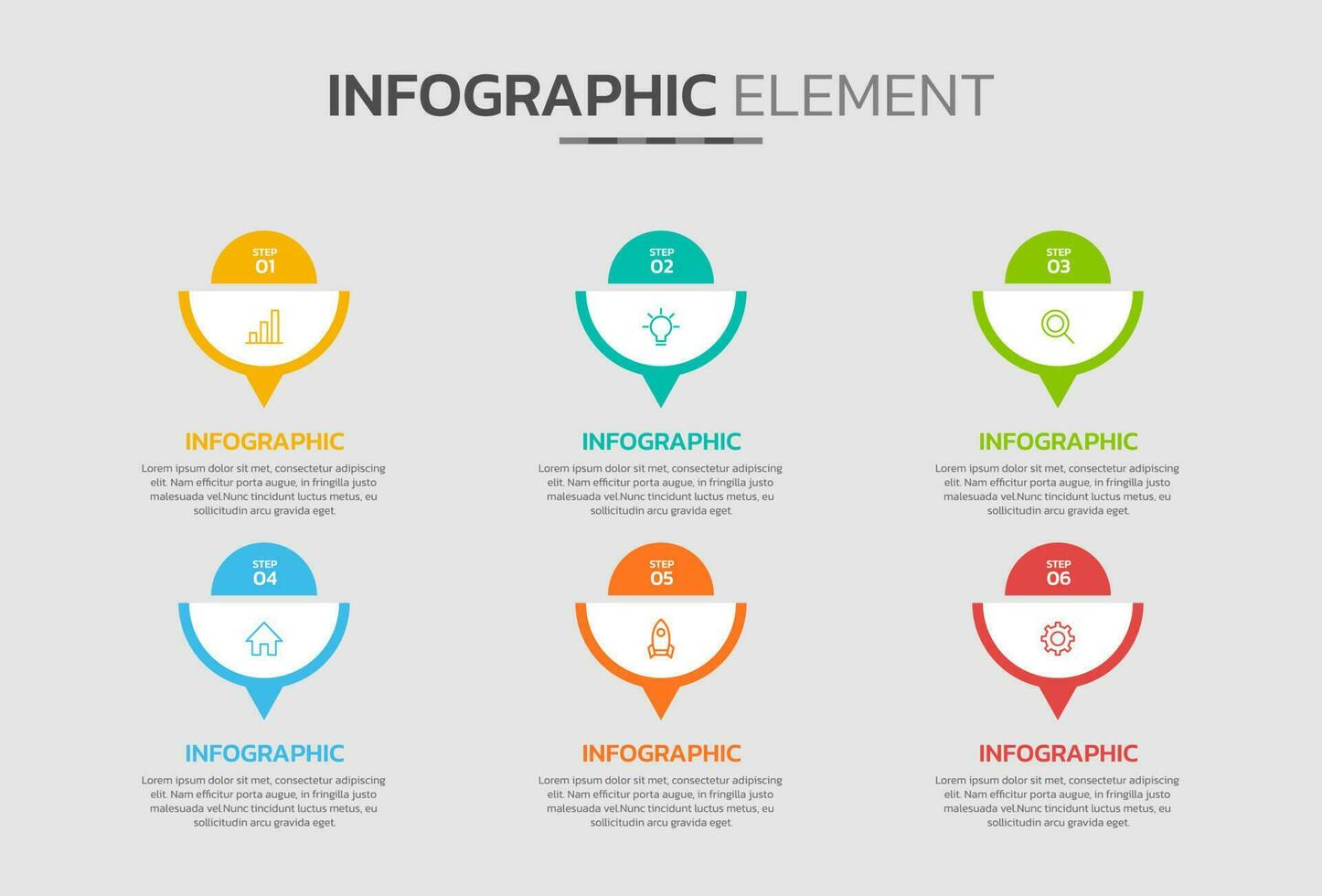 INFOGRAPHIC ELEMENT

STEP
01

INFOGRAPHIC

Lorem ipsum dolor sit met, consectetur adipiscing elit. Nam efficitur porta augue, in fringilla justo malesuada vel.Nunc tincidunt luctus metus, eu sollicitudin arcu gravida eget.

STEP
02

INFOGRAPHIC

Lorem ipsum dolor sit met, consectetur adipiscing elit. Nam efficitur porta augue, in fringilla justo malesuada vel.Nunc tincidunt luctus metus, eu sollicitudin arcu gravida eget.

STEP
03

INFOGRAPHIC

Lorem ipsum dolor sit met, consectetur adipiscing elit. Nam efficitur porta augue, in fringilla justo malesuada vel.Nunc tincidunt luctus metus, eu sollicitudin arcu gravida eget.

STEP
04

INFOGRAPHIC

Lorem ipsum dolor sit met, consectetur adipiscing elit. Nam efficitur porta augue, in fringilla justo malesuada vel.Nunc tincidunt luctus metus, eu sollicitudin arcu gravida eget.

STEP
05

INFOGRAPHIC

Lorem ipsum dolor sit met, consectetur adipiscing elit. Nam efficitur porta augue, in fringilla justo malesuada vel.Nunc tincidunt luctus metus, eu sollicitudin arcu gravida eget.

STEP
06

INFOGRAPHIC

Lorem ipsum dolor sit met, consectetur adipiscing elit. Nam efficitur porta augue, in fringilla justo malesuada vel.Nunc tincidunt luctus metus, eu sollicitudin arcu gravida eget.