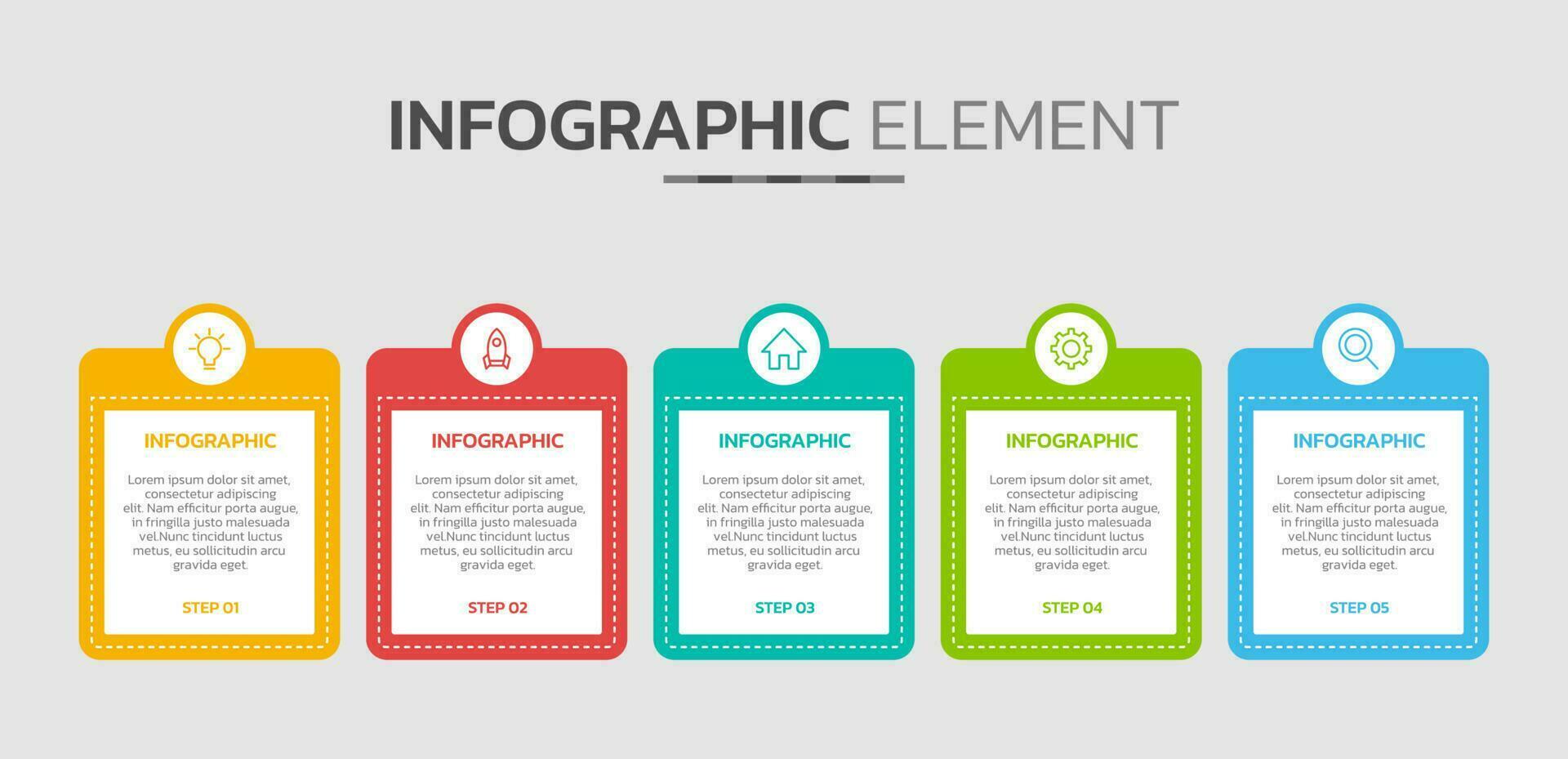 INFOGRAPHIC ELEMENT

INFOGRAPHIC

Lorem ipsum dolor sit amet, consectetur adipiscing elit. Nam efficitur porta augue, in fringilla justo malesuada vel.Nunc tincidunt luctus metus, eu sollicitudin arcu gravida eget.

STEP 01

INFOGRAPHIC

Lorem ipsum dolor sit amet, consectetur adipiscing elit. Nam efficitur porta augue, in fringilla justo malesuada vel.Nunc tincidunt luctus metus, eu sollicitudin arcu gravida eget.

STEP 02

INFOGRAPHIC

Lorem ipsum dolor sit amet, consectetur adipiscing elit. Nam efficitur porta augue, in fringilla justo malesuada vel.Nunc tincidunt luctus metus, eu sollicitudin arcu gravida eget.

STEP 03

INFOGRAPHIC

Lorem ipsum dolor sit amet, consectetur adipiscing elit. Nam efficitur porta augue, in fringilla justo malesuada vel.Nunc tincidunt luctus metus, eu sollicitudin arcu gravida eget.

STEP 04

INFOGRAPHIC

Lorem ipsum dolor sit amet, consectetur adipiscing elit. Nam efficitur porta augue, in fringilla justo malesuada vel.Nunc tincidunt luctus metus, eu sollicitudin arcu gravida eget.

STEP 05