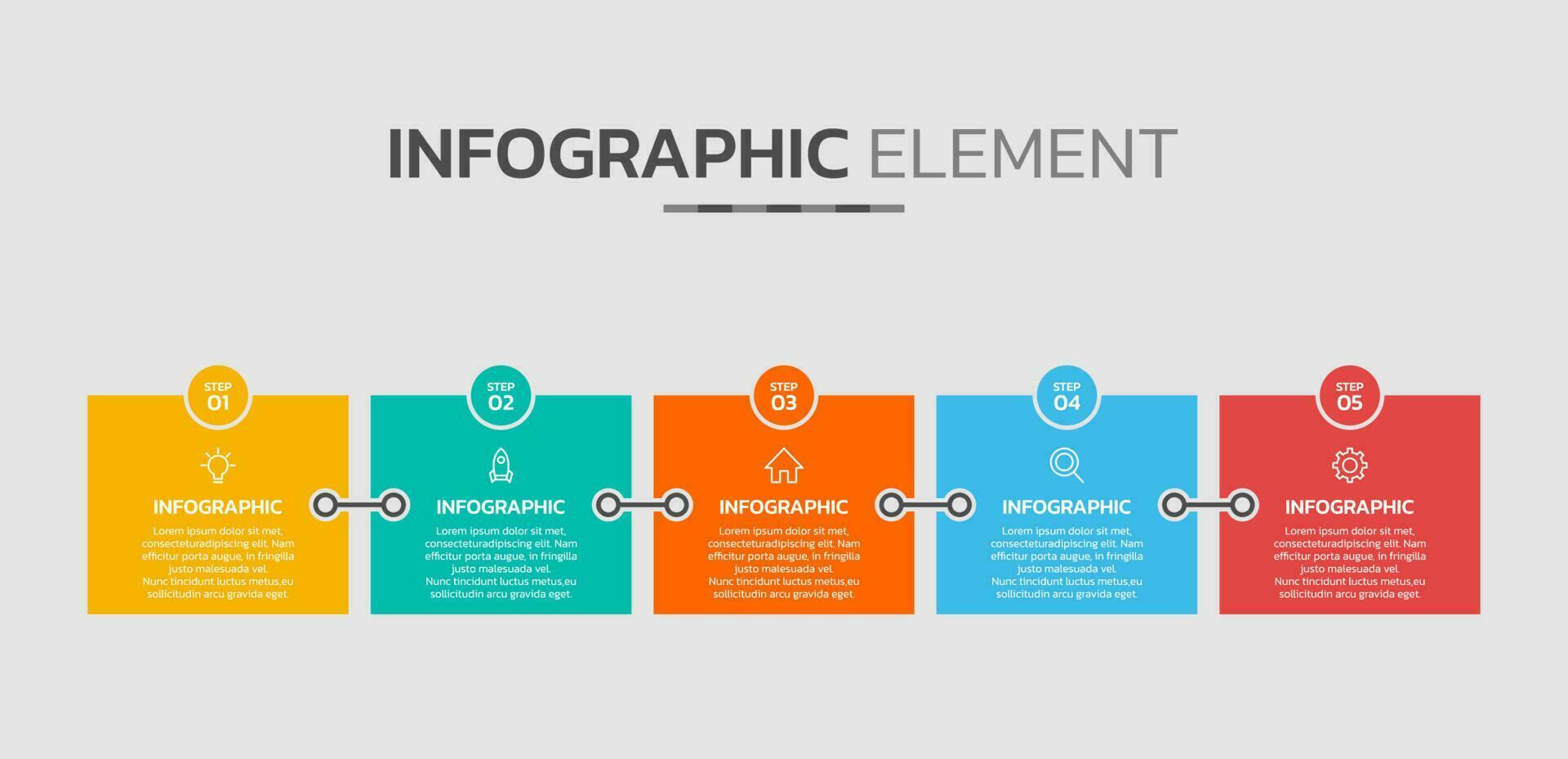 INFOGRAPHIC ELEMENT

STEP 01

INFOGRAPHIC

Lorem ipsum dolor sit met, consecteturadipiscing elit. Nam efficitur porta augue, in fringilla justo malesuada vel. Nunc tincidunt luctus metus,eu sollicitudin arcu gravida eget.

STEP 02

INFOGRAPHIC

Lorem ipsum dolor sit met, consecteturadipiscing elit. Nam efficitur porta augue, in fringilla justo malesuada vel. Nunc tincidunt luctus metus,eu sollicitudin arcu gravida eget.

STEP 03

INFOGRAPHIC

Lorem ipsum dolor sit met, consecteturadipiscing elit. Nam efficitur porta augue, in fringilla justo malesuada vel. Nunc tincidunt luctus metus,eu sollicitudin arcu gravida eget.

STEP 04

INFOGRAPHIC

Lorem ipsum dolor sit met, consecteturadipiscing elit. Nam efficitur porta augue, in fringilla justo malesuada vel. Nunc tincidunt luctus metus,eu sollicitudin arcu gravida eget.

STEP 05

INFOGRAPHIC

Lorem ipsum dolor sit met, consecteturadipiscing elit. Nam efficitur porta augue, in fringilla justo malesuada vel. Nunc tincidunt luctus metus,eu sollicitudin arcu gravida eget.