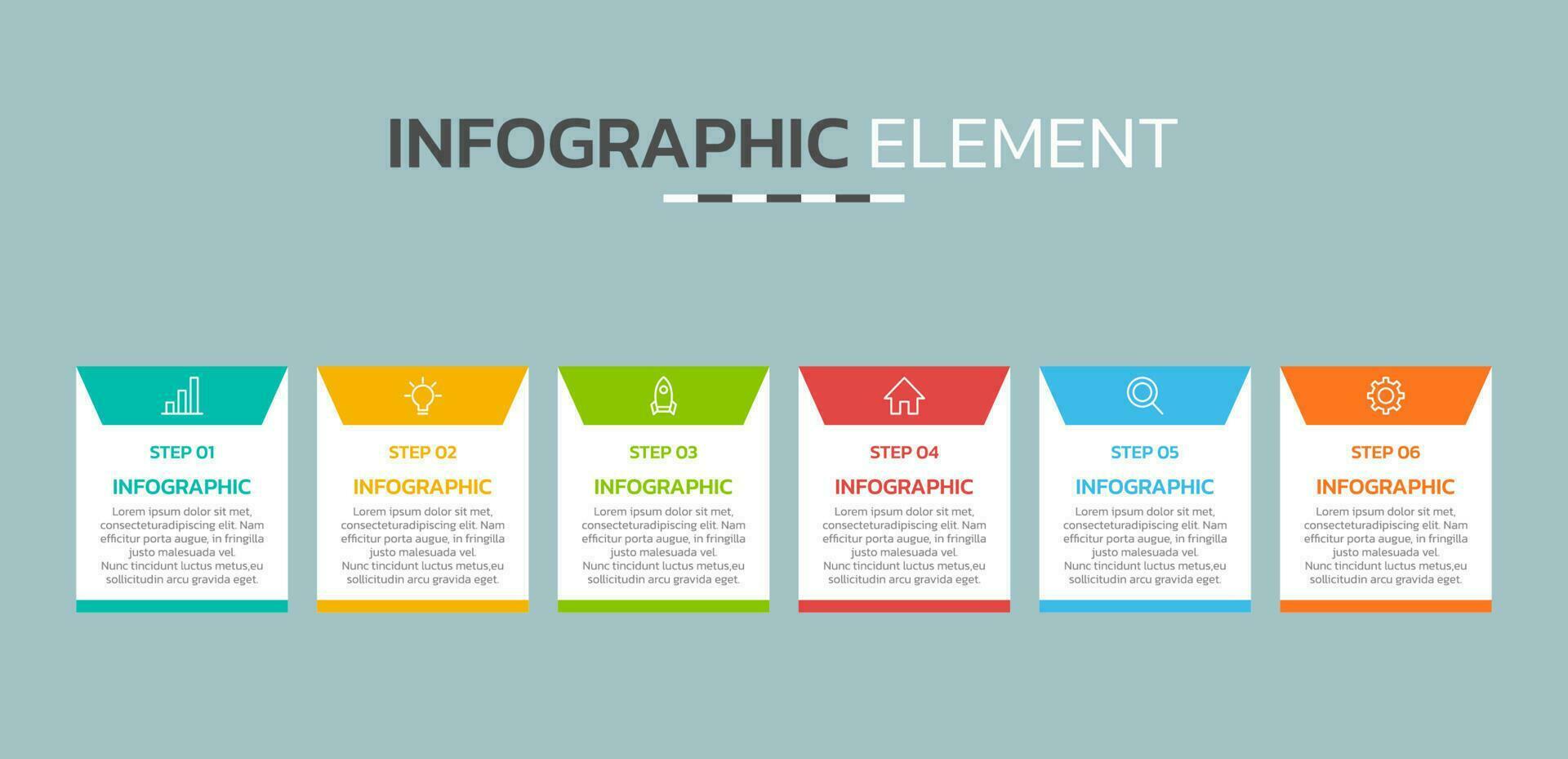 INFOGRAPHIC ELEMENT

STEP 01

INFOGRAPHIC

Lorem ipsum dolor sit met, consecteturadipiscing elit. Nam efficitur porta augue, in fringilla justo malesuada vel. Nunc tincidunt luctus metus,eu sollicitudin arcu gravida eget.

STEP 02

INFOGRAPHIC

Lorem ipsum dolor sit met, consecteturadipiscing elit. Nam efficitur porta augue, in fringilla justo malesuada vel. Nunc tincidunt luctus metus,eu sollicitudin arcu gravida eget.

STEP 03

INFOGRAPHIC

Lorem ipsum dolor sit met, consecteturadipiscing elit. Nam efficitur porta augue, in fringilla justo malesuada vel. Nunc tincidunt luctus metus,eu sollicitudin arcu gravida eget.

STEP 04

INFOGRAPHIC

Lorem ipsum dolor sit met, consecteturadipiscing elit. Nam efficitur porta augue, in fringilla justo malesuada vel. Nunc tincidunt luctus metus,eu sollicitudin arcu gravida eget.

STEP 05

INFOGRAPHIC

Lorem ipsum dolor sit met, consecteturadipiscing elit. Nam efficitur porta augue, in fringilla justo malesuada vel. Nunc tincidunt luctus metus,eu sollicitudin arcu gravida eget.

STEP 06

INFOGRAPHIC

Lorem ipsum dolor sit met, consecteturadipiscing elit. Nam efficitur porta augue, in fringilla justo malesuada vel. Nunc tincidunt luctus metus,eu sollicitudin arcu gravida eget.