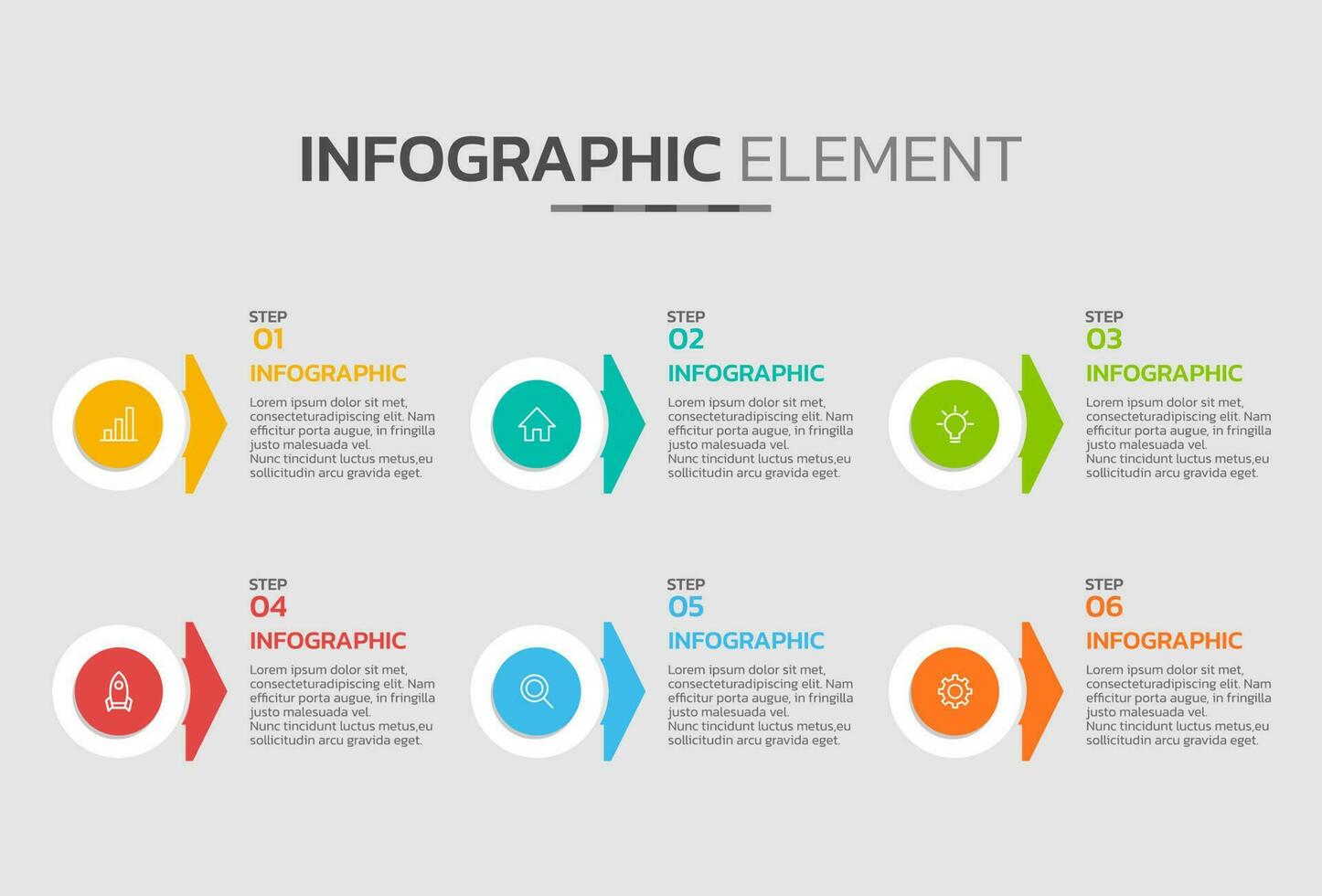 INFOGRAPHIC ELEMENT

STEP
01
INFOGRAPHIC
Lorem ipsum dolor sit met, consecteturadipiscing elit. Nam efficitur porta augue, in fringilla justo malesuada vel.
Nunc tincidunt luctus metus,eu sollicitudin arcu gravida eget.

STEP
02
INFOGRAPHIC
Lorem ipsum dolor sit met, consecteturadipiscing elit. Nam efficitur porta augue, in fringilla justo malesuada vel.
Nunc tincidunt luctus metus,eu sollicitudin arcu gravida eget.

STEP
03
INFOGRAPHIC
Lorem ipsum dolor sit met, consecteturadipiscing elit. Nam efficitur porta augue, in fringilla justo malesuada vel.
Nunc tincidunt luctus metus,eu sollicitudin arcu gravida eget.

STEP
04
INFOGRAPHIC
Lorem ipsum dolor sit met, consecteturadipiscing elit. Nam efficitur porta augue, in fringilla justo malesuada vel.
Nunc tincidunt luctus metus,eu sollicitudin arcu gravida eget.

STEP
05
INFOGRAPHIC
Lorem ipsum dolor sit met, consecteturadipiscing elit. Nam efficitur porta augue, in fringilla justo malesuada vel.
Nunc tincidunt luctus metus,eu sollicitudin arcu gravida eget.

STEP
06
INFOGRAPHIC
Lorem ipsum dolor sit met, consecteturadipiscing elit. Nam efficitur porta augue, in fringilla justo malesuada vel.
Nunc tincidunt luctus metus,eu sollicitudin arcu gravida eget.