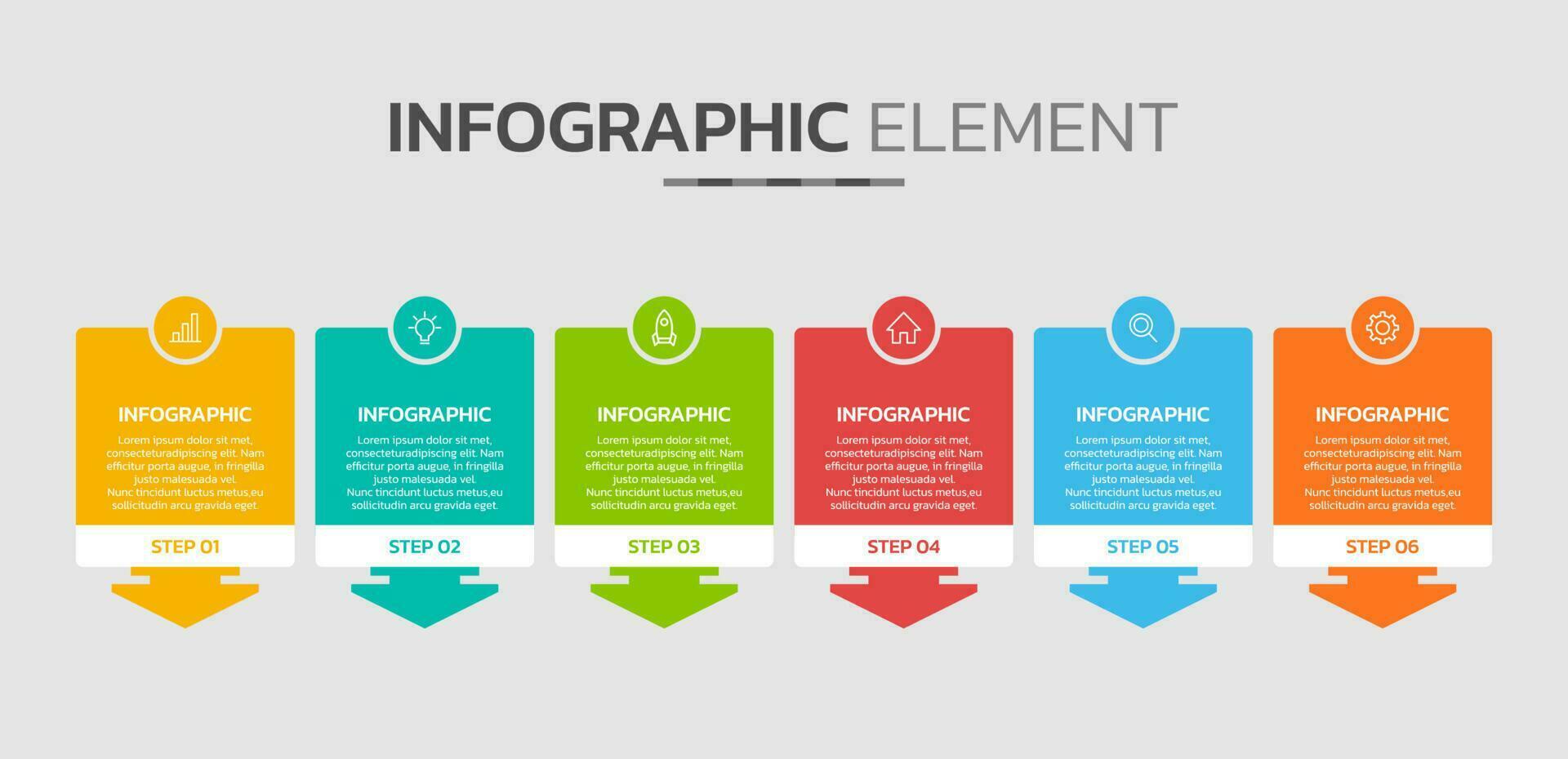 INFOGRAPHIC ELEMENT

INFOGRAPHIC

Lorem ipsum dolor sit met, consecteturadipiscing elit. Nam efficitur porta augue, in fringilla justo malesuada vel. Nunc tincidunt luctus metus,eu sollicitudin arcu gravida eget.

STEP 01

INFOGRAPHIC

Lorem ipsum dolor sit met, consecteturadipiscing elit. Nam efficitur porta augue, in fringilla justo malesuada vel. Nunc tincidunt luctus metus,eu sollicitudin arcu gravida eget.

STEP 02

INFOGRAPHIC

Lorem ipsum dolor sit met, consecteturadipiscing elit. Nam efficitur porta augue, in fringilla justo malesuada vel. Nunc tincidunt luctus metus,eu sollicitudin arcu gravida eget.

STEP 03

INFOGRAPHIC

Lorem ipsum dolor sit met, consecteturadipiscing elit. Nam efficitur porta augue, in fringilla justo malesuada vel. Nunc tincidunt luctus metus,eu sollicitudin arcu gravida eget.

STEP 04

INFOGRAPHIC

Lorem ipsum dolor sit met, consecteturadipiscing elit. Nam efficitur porta augue, in fringilla justo malesuada vel. Nunc tincidunt luctus metus,eu sollicitudin arcu gravida eget.

STEP 05

INFOGRAPHIC

Lorem ipsum dolor sit met, consecteturadipiscing elit. Nam efficitur porta augue, in fringilla justo malesuada vel. Nunc tincidunt luctus metus,eu sollicitudin arcu gravida eget.

STEP 06