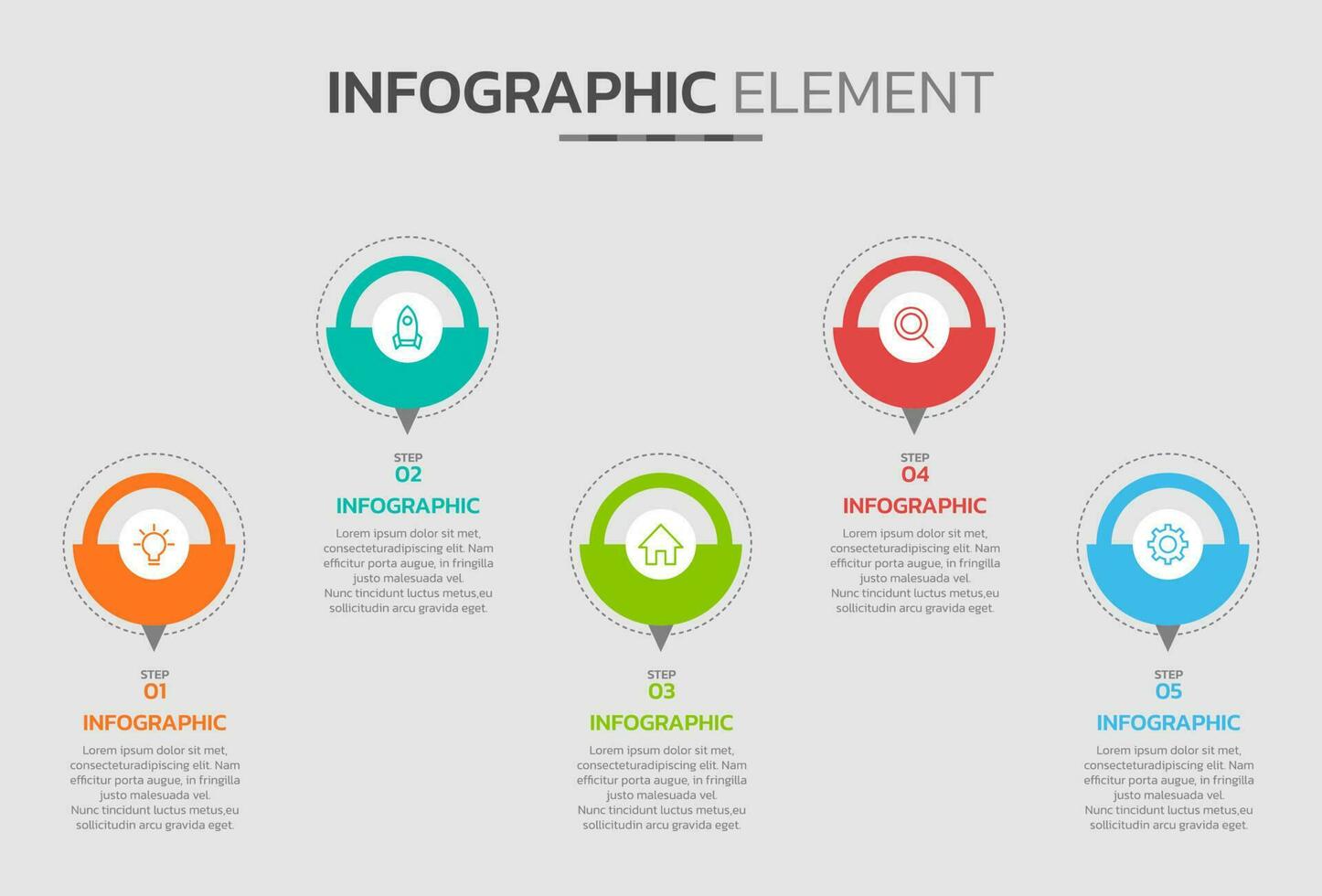 INFOGRAPHIC ELEMENT

STEP
01
INFOGRAPHIC
Lorem ipsum dolor sit met, consecteturadipiscing elit. Nam efficitur porta augue, in fringilla justo malesuada vel. Nunc tincidunt luctus metus,eu sollicitudin arcu gravida eget.

STEP
02
INFOGRAPHIC
Lorem ipsum dolor sit met, consecteturadipiscing elit. Nam efficitur porta augue, in fringilla justo malesuada vel. Nunc tincidunt luctus metus,eu sollicitudin arcu gravida eget.

STEP
03
INFOGRAPHIC
Lorem ipsum dolor sit met, consecteturadipiscing elit. Nam efficitur porta augue, in fringilla justo malesuada vel. Nunc tincidunt luctus metus,eu sollicitudin arcu gravida eget.

STEP
04
INFOGRAPHIC
Lorem ipsum dolor sit met, consecteturadipiscing elit. Nam efficitur porta augue, in fringilla justo malesuada vel. Nunc tincidunt luctus metus,eu sollicitudin arcu gravida eget.

STEP
05
INFOGRAPHIC
Lorem ipsum dolor sit met, consecteturadipiscing elit. Nam efficitur porta augue, in fringilla justo malesuada vel. Nunc tincidunt luctus metus,eu sollicitudin arcu gravida eget.