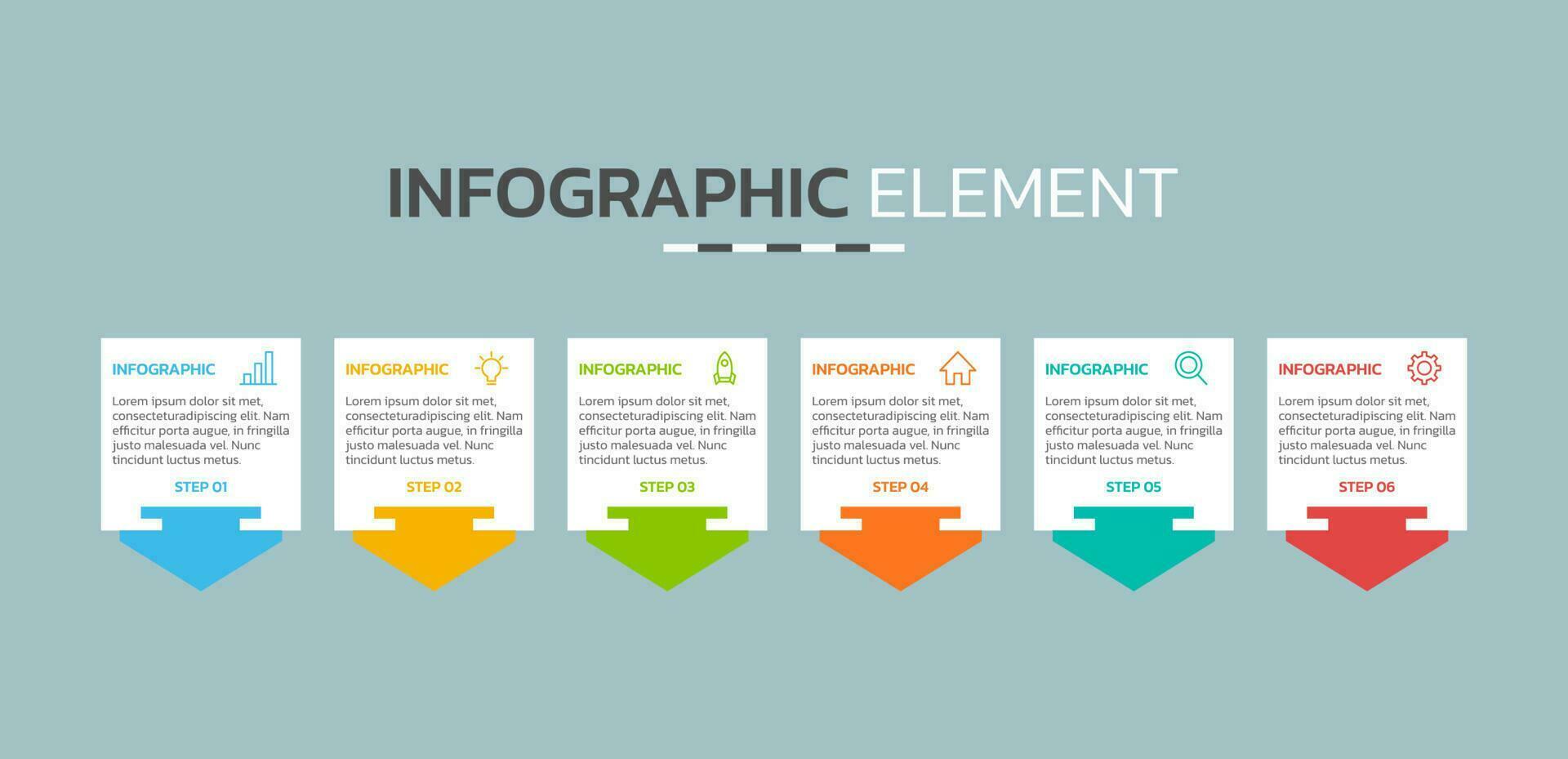 INFOGRAPHIC ELEMENT

INFOGRAPHIC

Lorem ipsum dolor sit met, consecteturadipiscing elit. Nam efficitur porta augue, in fringilla justo malesuada vel. Nunc tincidunt luctus metus.

STEP 01

INFOGRAPHIC

Lorem ipsum dolor sit met, consecteturadipiscing elit. Nam efficitur porta augue, in fringilla justo malesuada vel. Nunc tincidunt luctus metus.

STEP 02

INFOGRAPHIC

Lorem ipsum dolor sit met, consecteturadipiscing elit. Nam efficitur porta augue, in fringilla justo malesuada vel. Nunc tincidunt luctus metus.

STEP 03

INFOGRAPHIC

Lorem ipsum dolor sit met, consecteturadipiscing elit. Nam efficitur porta augue, in fringilla justo malesuada vel. Nunc tincidunt luctus metus.

STEP 04

INFOGRAPHIC

Lorem ipsum dolor sit met, consecteturadipiscing elit. Nam efficitur porta augue, in fringilla justo malesuada vel. Nunc tincidunt luctus metus.

STEP 05

INFOGRAPHIC

Lorem ipsum dolor sit met, consecteturadipiscing elit. Nam efficitur porta augue, in fringilla justo malesuada vel. Nunc tincidunt luctus metus.

STEP 06