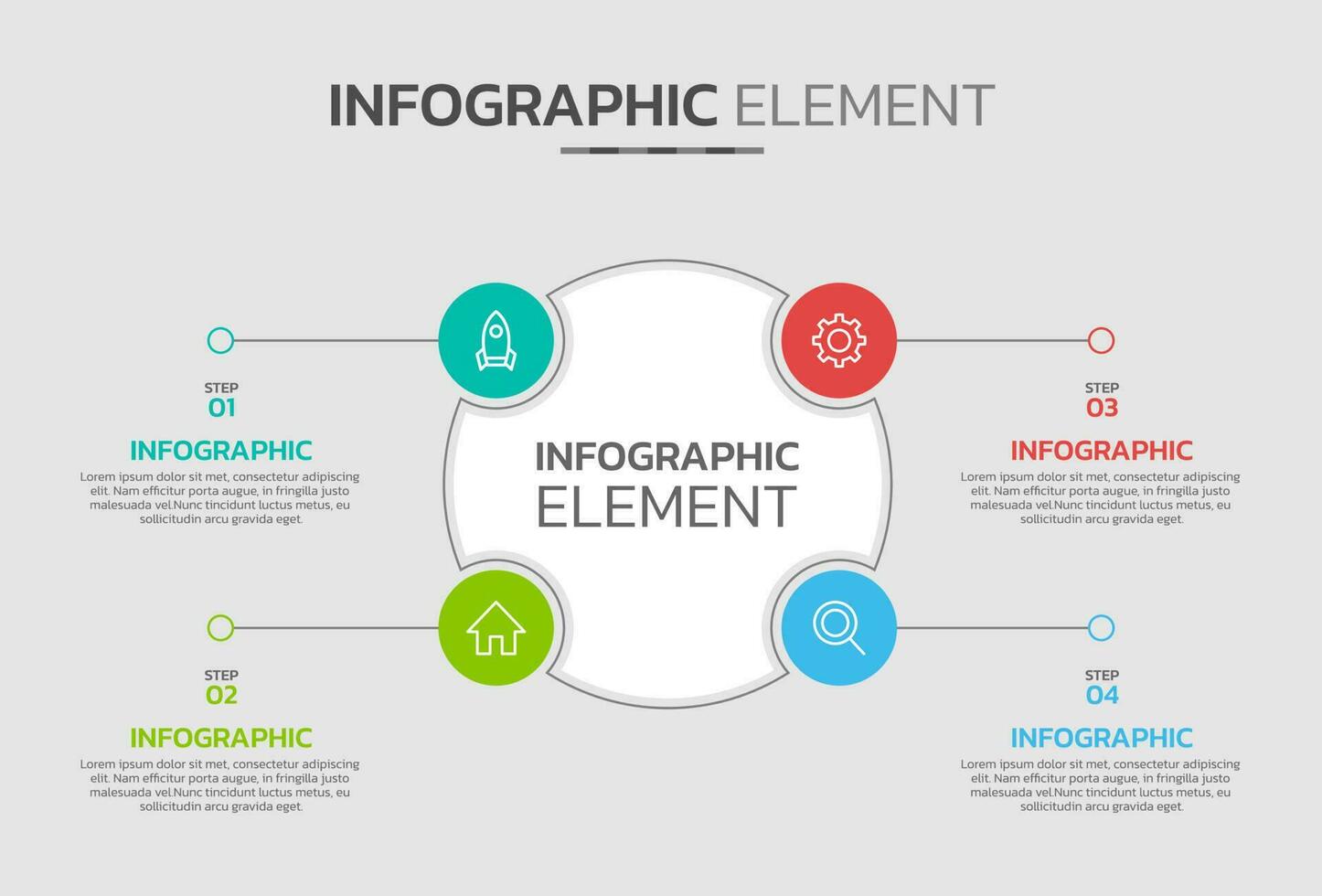 INFOGRAPHIC ELEMENT

STEP
01

INFOGRAPHIC

Lorem ipsum dolor sit met, consectetur adipiscing elit. Nam efficitur porta augue, in fringilla justo malesuada vel.Nunc tincidunt luctus metus, eu sollicitudin arcu gravida eget.

STEP
02

INFOGRAPHIC

Lorem ipsum dolor sit met, consectetur adipiscing elit. Nam efficitur porta augue, in fringilla justo malesuada vel.Nunc tincidunt luctus metus, eu sollicitudin arcu gravida eget.

INFOGRAPHIC
ELEMENT

STEP
03

INFOGRAPHIC

Lorem ipsum dolor sit met, consectetur adipiscing elit. Nam efficitur porta augue, in fringilla justo malesuada vel.Nunc tincidunt luctus metus, eu sollicitudin arcu gravida eget.

STEP
04

INFOGRAPHIC

Lorem ipsum dolor sit met, consectetur adipiscing elit. Nam efficitur porta augue, in fringilla justo malesuada vel.Nunc tincidunt luctus metus, eu sollicitudin arcu gravida eget.