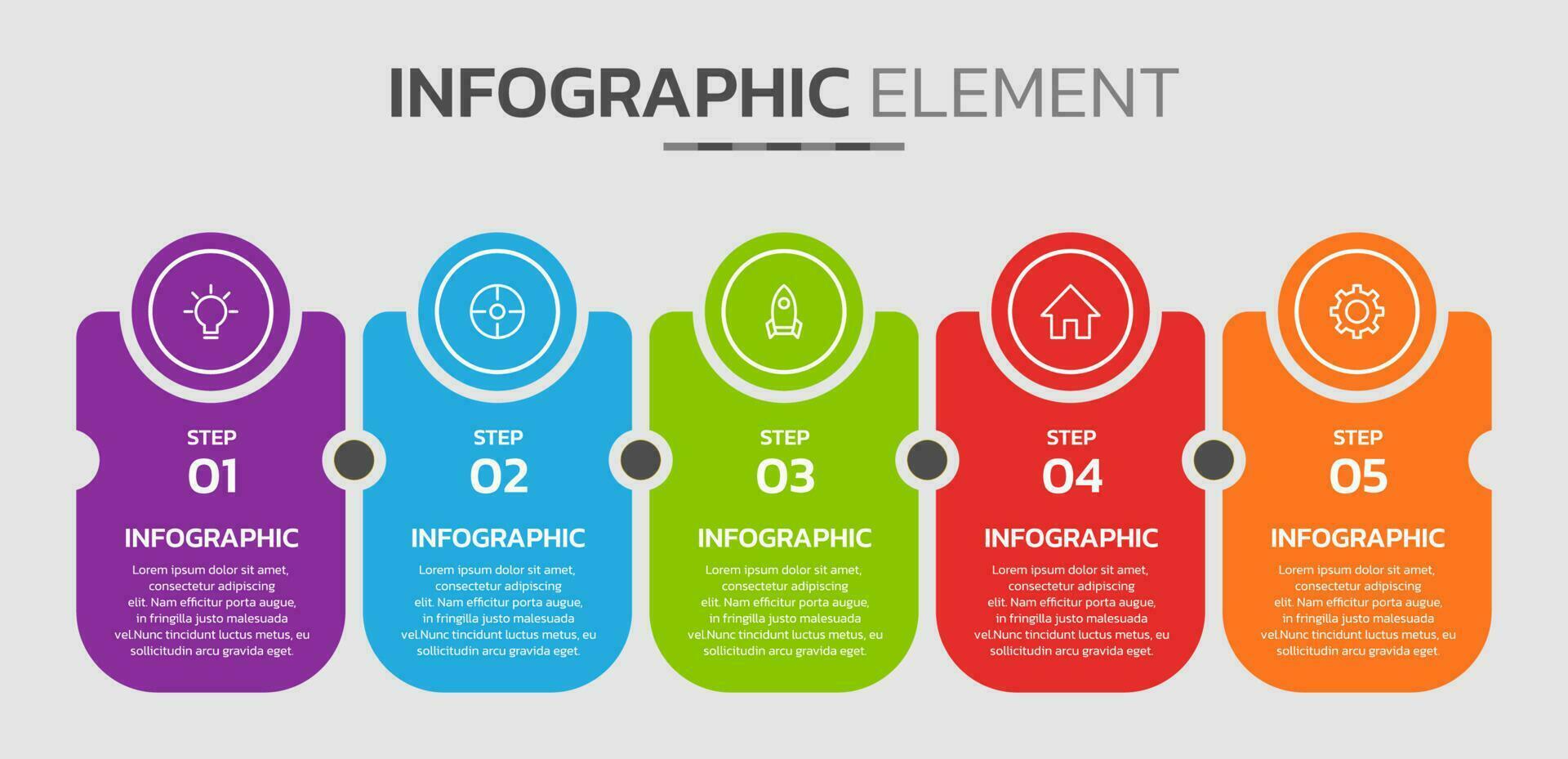 INFOGRAPHIC ELEMENT

STEP
01

INFOGRAPHIC

Lorem ipsum dolor sit amet, consectetur adipiscing elit. Nam efficitur porta augue, in fringilla justo malesuada vel.Nunc tincidunt luctus metus, eu sollicitudin arcu gravida eget.

STEP
02

INFOGRAPHIC

Lorem ipsum dolor sit amet, consectetur adipiscing elit. Nam efficitur porta augue, in fringilla justo malesuada vel.Nunc tincidunt luctus metus, eu sollicitudin arcu gravida eget.

STEP
03

INFOGRAPHIC

Lorem ipsum dolor sit amet, consectetur adipiscing elit. Nam efficitur porta augue, in fringilla justo malesuada vel.Nunc tincidunt luctus metus, eu sollicitudin arcu gravida eget.

STEP
04

INFOGRAPHIC

Lorem ipsum dolor sit amet, consectetur adipiscing elit. Nam efficitur porta augue, in fringilla justo malesuada vel.Nunc tincidunt luctus metus, eu sollicitudin arcu gravida eget.

STEP
05

INFOGRAPHIC

Lorem ipsum dolor sit amet, consectetur adipiscing elit. Nam efficitur porta augue, in fringilla justo malesuada vel.Nunc tincidunt luctus metus, eu sollicitudin arcu gravida eget.