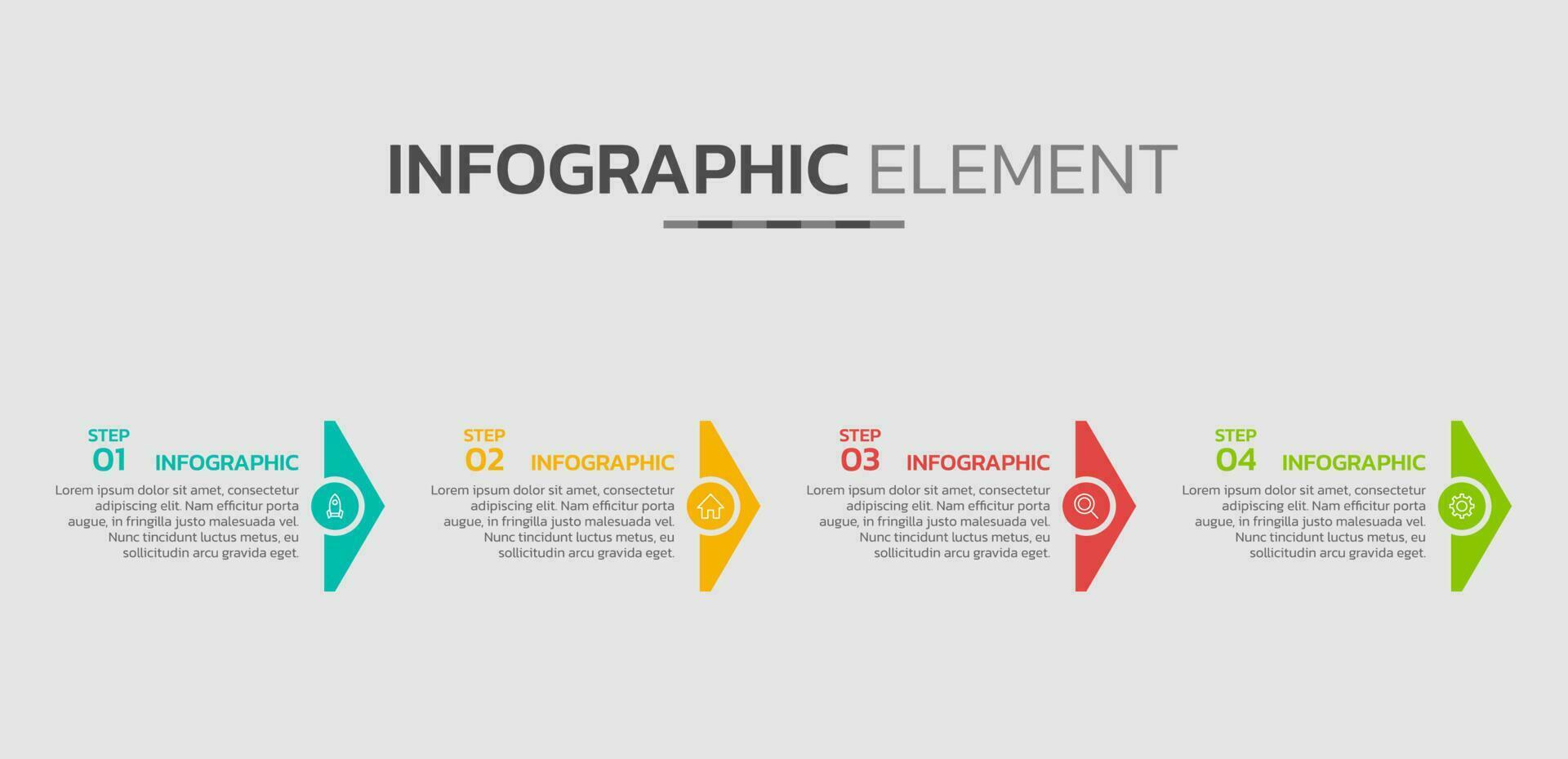 INFOGRAPHIC ELEMENT

STEP
01 INFOGRAPHIC
Lorem ipsum dolor sit amet, consectetur adipiscing elit. Nam efficitur porta augue, in fringilla justo malesuada vel. Nunc tincidunt luctus metus, eu sollicitudin arcu gravida eget.

STEP
02 INFOGRAPHIC
Lorem ipsum dolor sit amet, consectetur adipiscing elit. Nam efficitur porta augue, in fringilla justo malesuada vel. Nunc tincidunt luctus metus, eu sollicitudin arcu gravida eget.

STEP
03 INFOGRAPHIC
Lorem ipsum dolor sit amet, consectetur adipiscing elit. Nam efficitur porta augue, in fringilla justo malesuada vel. Nunc tincidunt luctus metus, eu sollicitudin arcu gravida eget.

STEP
04 INFOGRAPHIC
Lorem ipsum dolor sit amet, consectetur adipiscing elit. Nam efficitur porta augue, in fringilla justo malesuada vel. Nunc tincidunt luctus metus, eu sollicitudin arcu gravida eget.