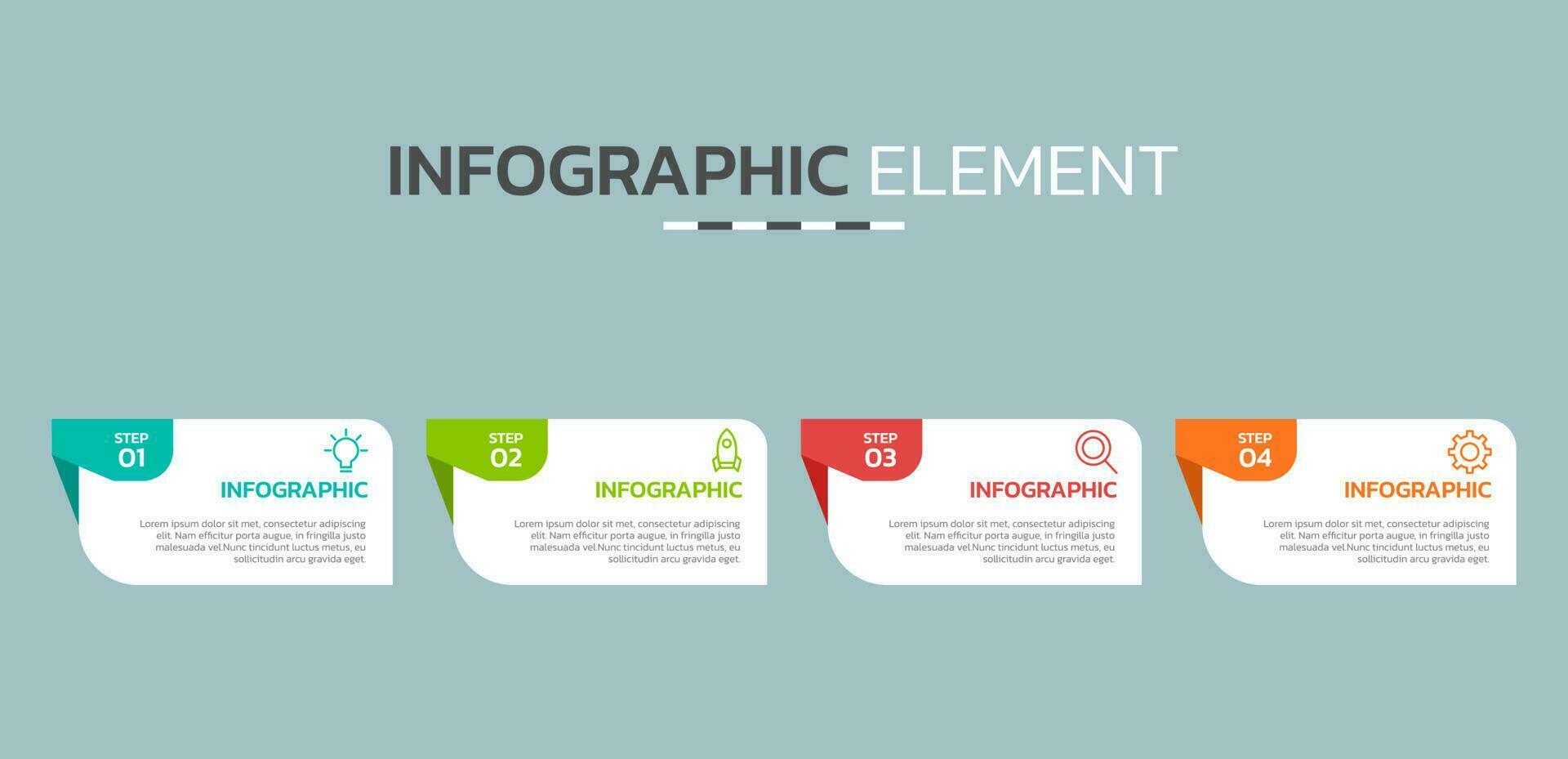 INFOGRAPHIC ELEMENT

STEP 01

INFOGRAPHIC

Lorem ipsum dolor sit met, consectetur adipiscing elit. Nam efficitur porta augue, in fringilla justo malesuada vel.Nunc tincidunt luctus metus, eu sollicitudin arcu gravida eget.

STEP 02

INFOGRAPHIC

Lorem ipsum dolor sit met, consectetur adipiscing elit. Nam efficitur porta augue, in fringilla justo malesuada vel.Nunc tincidunt luctus metus, eu sollicitudin arcu gravida eget.

STEP 03

INFOGRAPHIC

Lorem ipsum dolor sit met, consectetur adipiscing elit. Nam efficitur porta augue, in fringilla justo malesuada vel.Nunc tincidunt luctus metus, eu sollicitudin arcu gravida eget.

STEP 04

INFOGRAPHIC

Lorem ipsum dolor sit met, consectetur adipiscing elit. Nam efficitur porta augue, in fringilla justo malesuada vel.Nunc tincidunt luctus metus, eu sollicitudin arcu gravida eget.