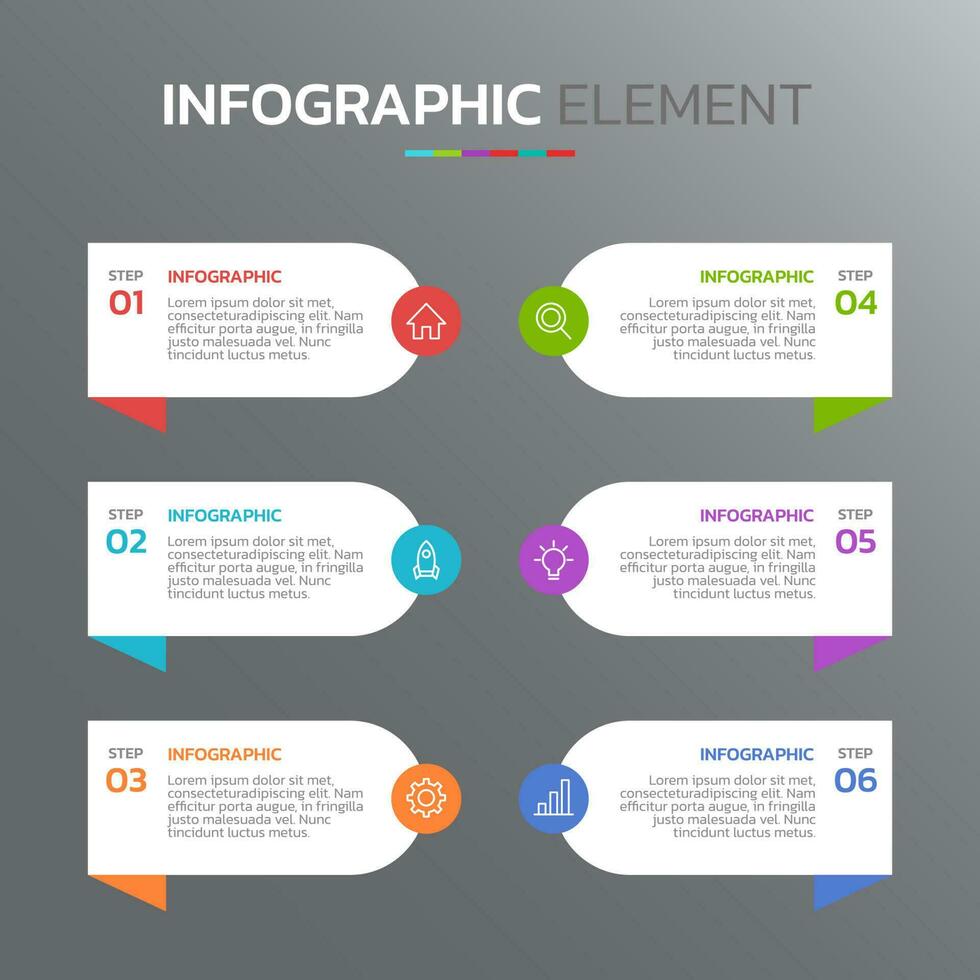 INFOGRAPHIC ELEMENT

STEP
01
INFOGRAPHIC
Lorem ipsum dolor sit met, consecteturadipiscing elit. Nam efficitur porta augue, in fringilla justo malesuada vel. Nunc tincidunt luctus metus.

STEP
02
INFOGRAPHIC
Lorem ipsum dolor sit met, consecteturadipiscing elit. Nam efficitur porta augue, in fringilla justo malesuada vel. Nunc tincidunt luctus metus.

STEP
03
INFOGRAPHIC
Lorem ipsum dolor sit met, consecteturadipiscing elit. Nam efficitur porta augue, in fringilla justo malesuada vel. Nunc tincidunt luctus metus.

INFOGRAPHIC
STEP
04
Lorem ipsum dolor sit met, consecteturadipiscing elit. Nam efficitur porta augue, in fringilla justo malesuada vel. Nunc tincidunt luctus metus.

INFOGRAPHIC
STEP
05
Lorem ipsum dolor sit met, consecteturadipiscing elit. Nam efficitur porta augue, in fringilla justo malesuada vel. Nunc tincidunt luctus metus.

INFOGRAPHIC
STEP
06
Lorem ipsum dolor sit met, consecteturadipiscing elit. Nam efficitur porta augue, in fringilla justo malesuada vel. Nunc tincidunt luctus metus.