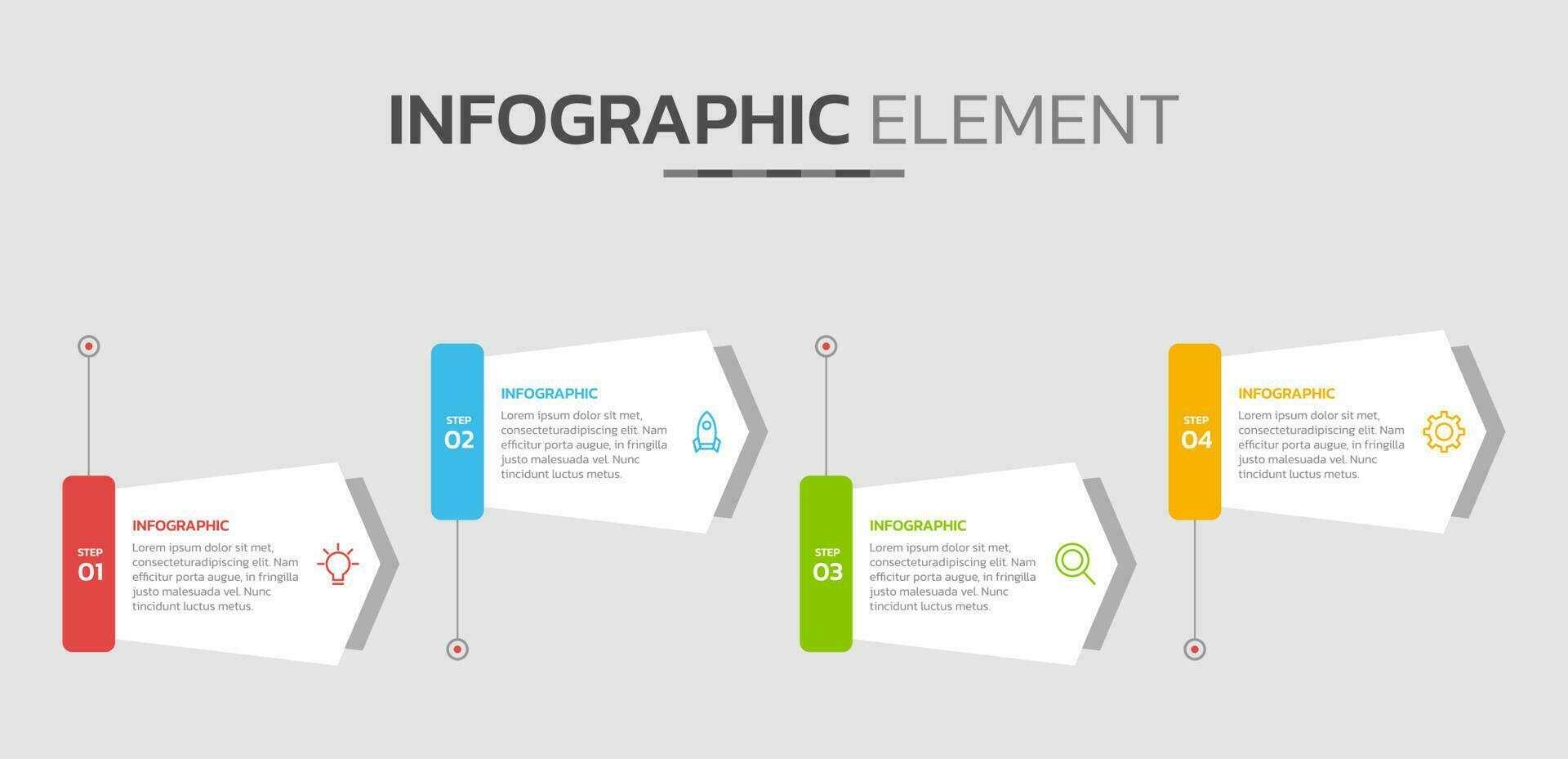 INFOGRAPHIC ELEMENT

STEP
01

INFOGRAPHIC
Lorem ipsum dolor sit met, consecteturadipiscing elit. Nam efficitur porta augue, in fringilla justo malesuada vel. Nunc tincidunt luctus metus.

STEP
02

INFOGRAPHIC
Lorem ipsum dolor sit met, consecteturadipiscing elit. Nam efficitur porta augue, in fringilla justo malesuada vel. Nunc tincidunt luctus metus.

STEP
03

INFOGRAPHIC
Lorem ipsum dolor sit met, consecteturadipiscing elit. Nam efficitur porta augue, in fringilla justo malesuada vel. Nunc tincidunt luctus metus.

STEP
04

INFOGRAPHIC
Lorem ipsum dolor sit met, consecteturadipiscing elit. Nam efficitur porta augue, in fringilla justo malesuada vel. Nunc tincidunt luctus metus.