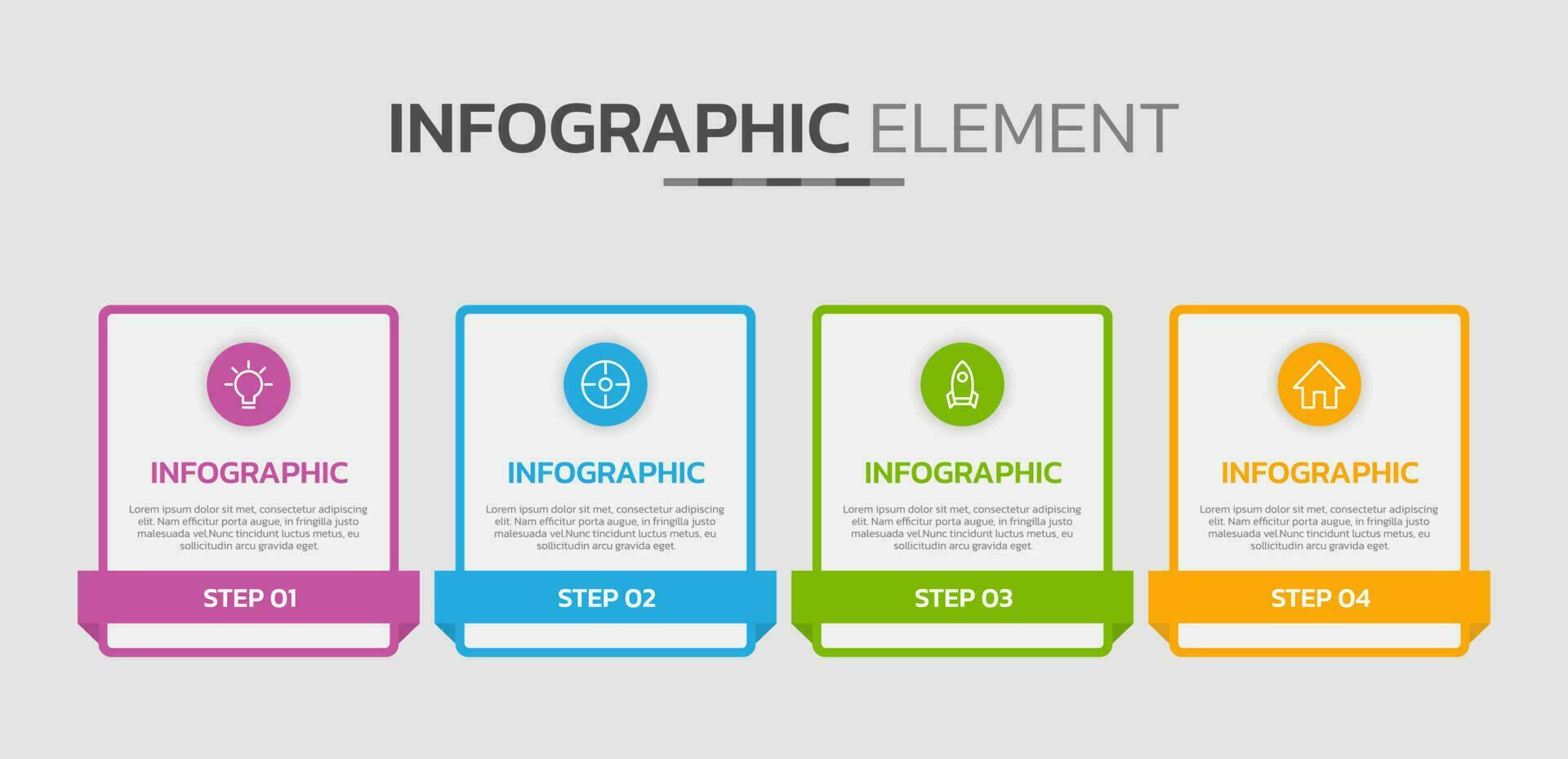 INFOGRAPHIC ELEMENT

INFOGRAPHIC

Lorem ipsum dolor sit met, consectetur adipiscing elit. Nam efficitur porta augue, in fringilla justo malesuada vel.Nunc tincidunt luctus metus, eu sollicitudin arcu gravida eget.

STEP 01

INFOGRAPHIC

Lorem ipsum dolor sit met, consectetur adipiscing elit. Nam efficitur porta augue, in fringilla justo malesuada vel.Nunc tincidunt luctus metus, eu sollicitudin arcu gravida eget.

STEP 02

INFOGRAPHIC

Lorem ipsum dolor sit met, consectetur adipiscing elit. Nam efficitur porta augue, in fringilla justo malesuada vel.Nunc tincidunt luctus metus, eu sollicitudin arcu gravida eget.

STEP 03

INFOGRAPHIC

Lorem ipsum dolor sit met, consectetur adipiscing elit. Nam efficitur porta augue, in fringilla justo malesuada vel.Nunc tincidunt luctus metus, eu sollicitudin arcu gravida eget.

STEP 04