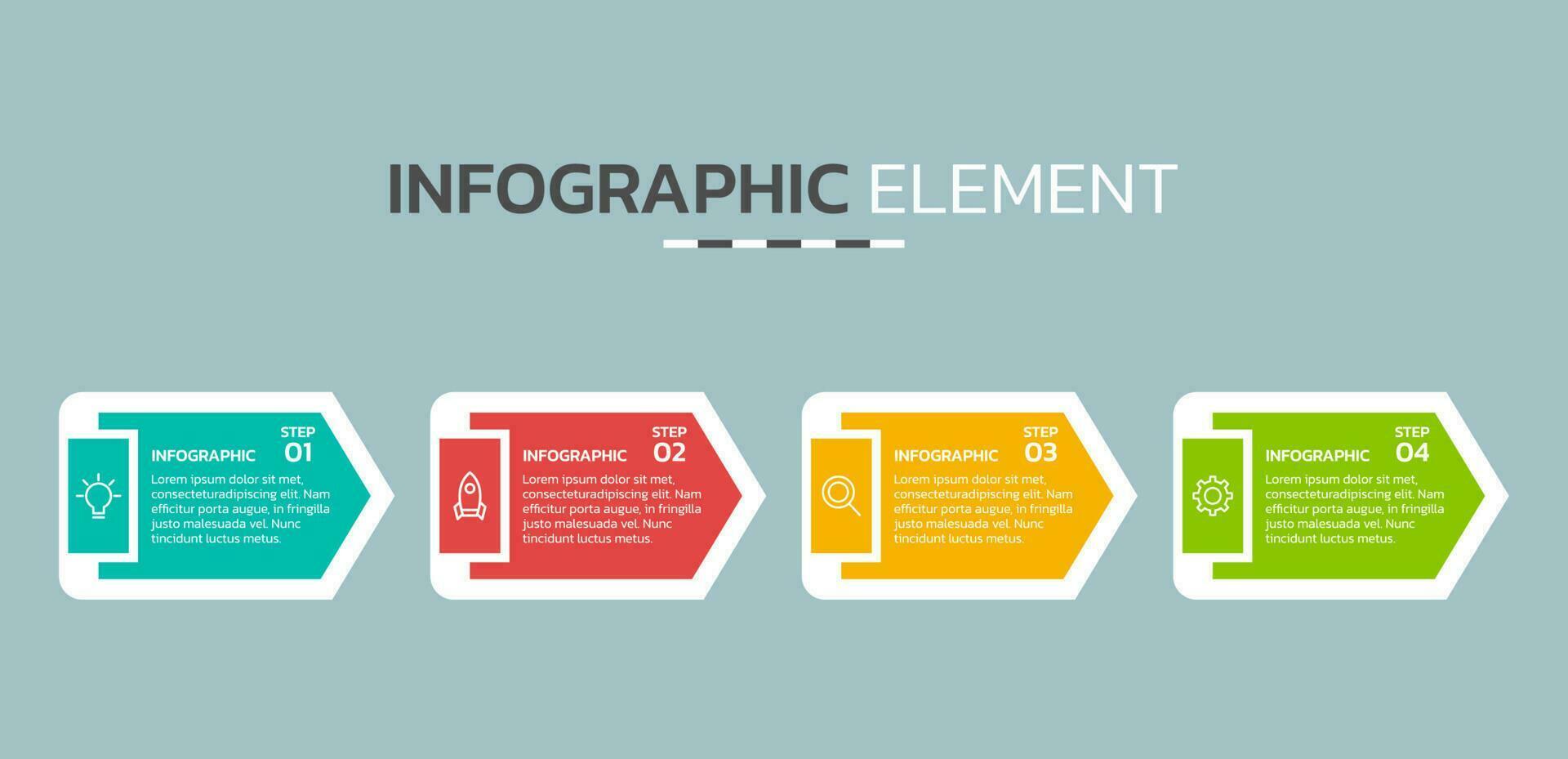 INFOGRAPHIC ELEMENT

STEP 01
INFOGRAPHIC
Lorem ipsum dolor sit met, consecteturadipiscing elit. Nam efficitur porta augue, in fringilla justo malesuada vel. Nunc tincidunt luctus metus.

STEP 02
INFOGRAPHIC
Lorem ipsum dolor sit met, consecteturadipiscing elit. Nam efficitur porta augue, in fringilla justo malesuada vel. Nunc tincidunt luctus metus.

STEP 03
INFOGRAPHIC
Lorem ipsum dolor sit met, consecteturadipiscing elit. Nam efficitur porta augue, in fringilla justo malesuada vel. Nunc tincidunt luctus metus.

STEP 04
INFOGRAPHIC
Lorem ipsum dolor sit met, consecteturadipiscing elit. Nam efficitur porta augue, in fringilla justo malesuada vel. Nunc tincidunt luctus metus.