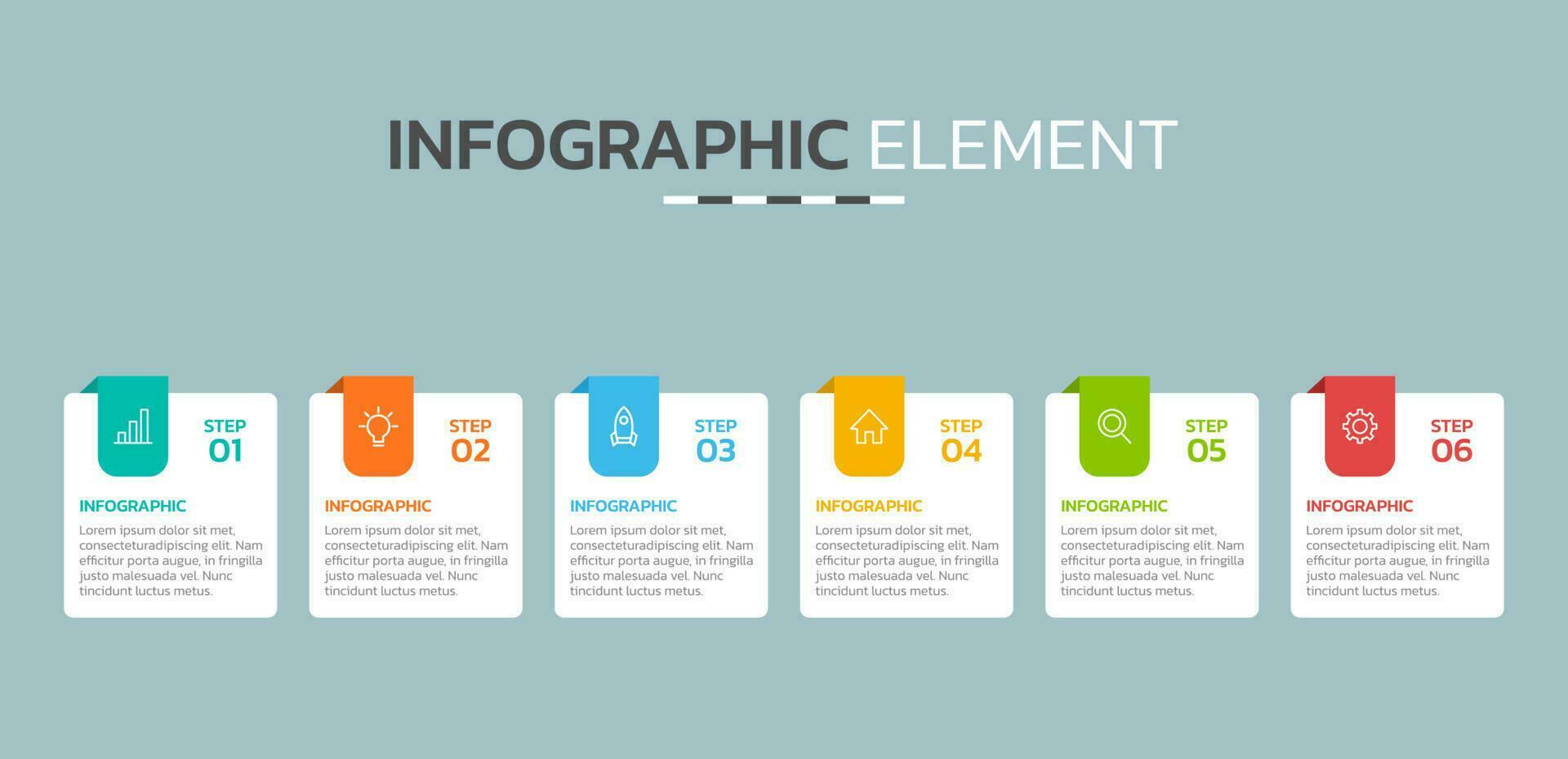 INFOGRAPHIC ELEMENT

STEP 01

INFOGRAPHIC

Lorem ipsum dolor sit met, consecteturadipiscing elit. Nam efficitur porta augue, in fringilla justo malesuada vel. Nunc tincidunt luctus metus.

STEP 02

INFOGRAPHIC

Lorem ipsum dolor sit met, consecteturadipiscing elit. Nam efficitur porta augue, in fringilla justo malesuada vel. Nunc tincidunt luctus metus.

STEP 03

INFOGRAPHIC

Lorem ipsum dolor sit met, consecteturadipiscing elit. Nam efficitur porta augue, in fringilla justo malesuada vel. Nunc tincidunt luctus metus.

STEP 04

INFOGRAPHIC

Lorem ipsum dolor sit met, consecteturadipiscing elit. Nam efficitur porta augue, in fringilla justo malesuada vel. Nunc tincidunt luctus metus.

STEP 05

INFOGRAPHIC

Lorem ipsum dolor sit met, consecteturadipiscing elit. Nam efficitur porta augue, in fringilla justo malesuada vel. Nunc tincidunt luctus metus.

STEP 06

INFOGRAPHIC

Lorem ipsum dolor sit met, consecteturadipiscing elit. Nam efficitur porta augue, in fringilla justo malesuada vel. Nunc tincidunt luctus metus.