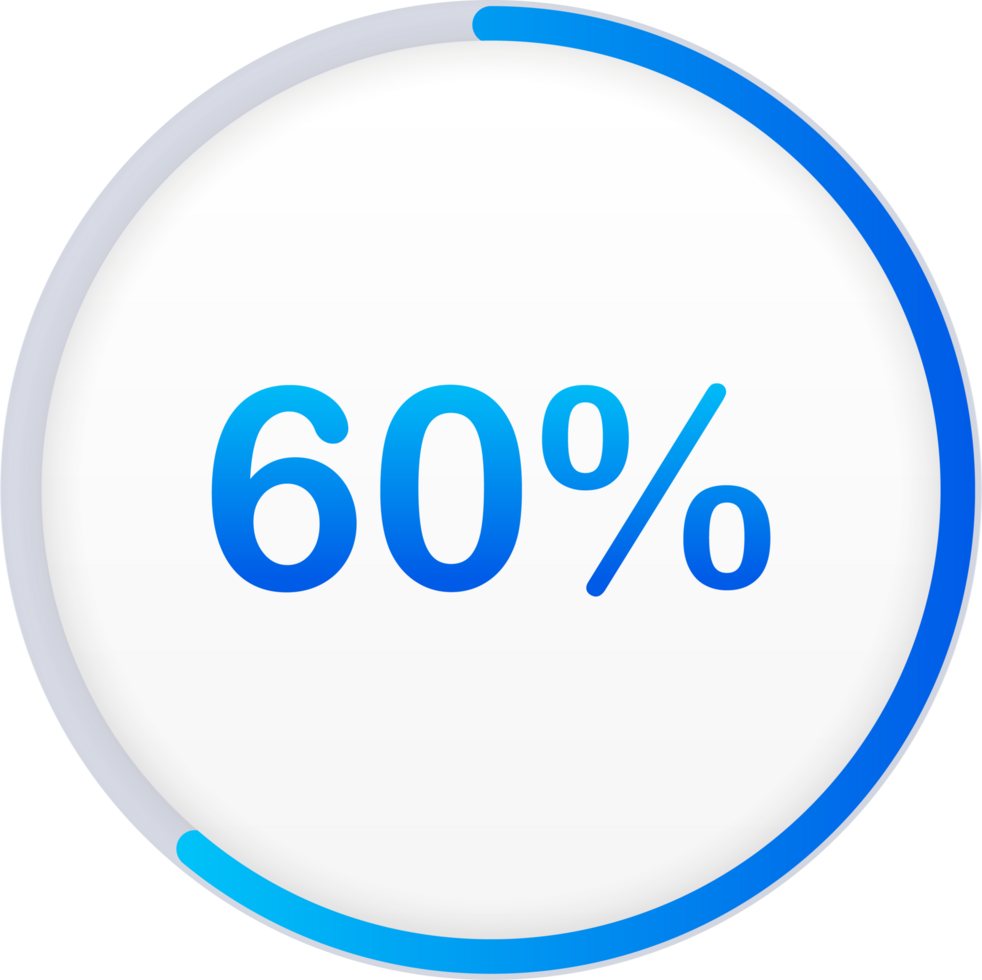 60%