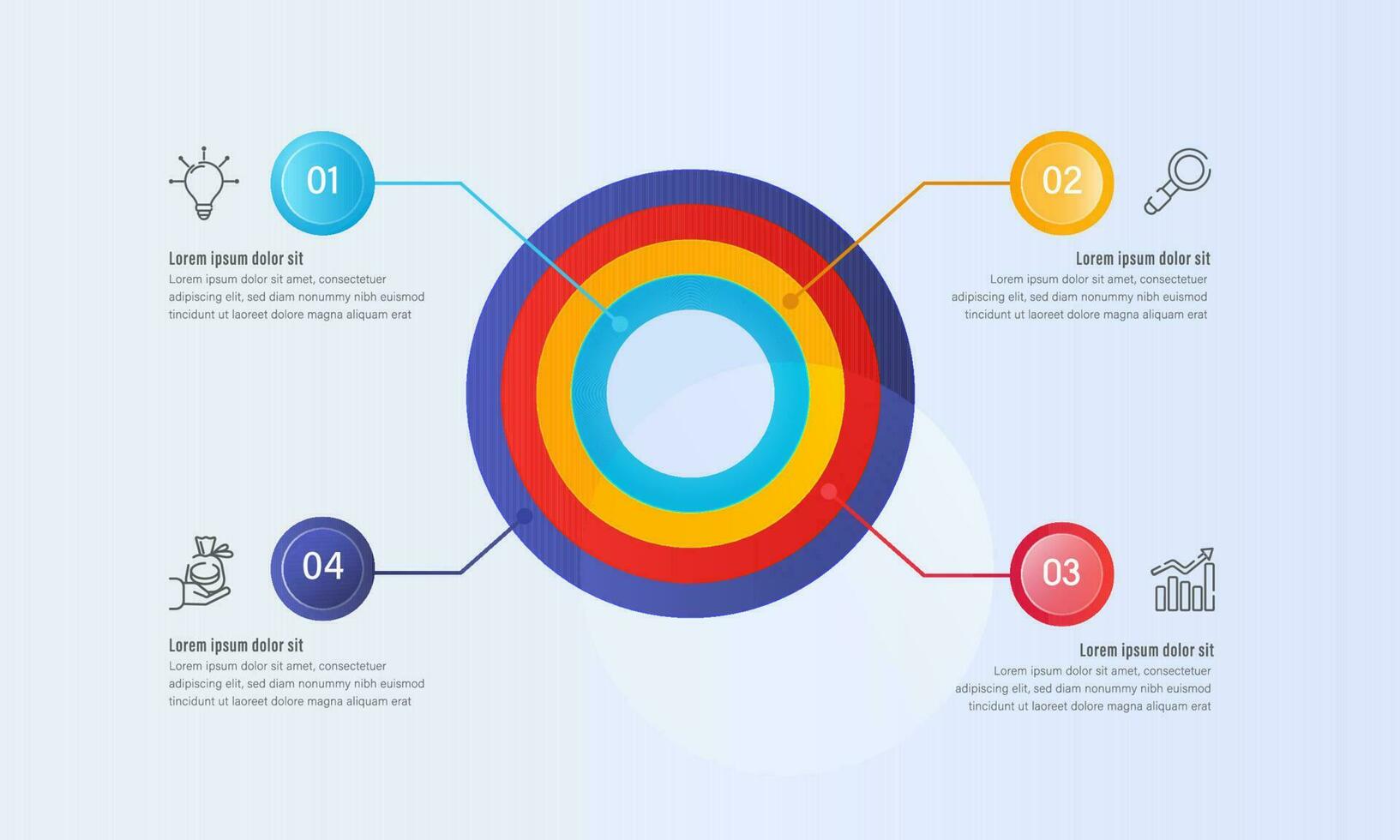 01

Lorem ipsum dolor sit
Lorem ipsum dolor sit amet, consectetuer adipiscing elit, sed diam nonummy nibh euismod tincidunt ut laoreet dolore magna aliquam erat

02

Lorem ipsum dolor sit
Lorem ipsum dolor sit amet, consectetuer adipiscing elit, sed diam nonummy nibh euismod tincidunt ut laoreet dolore magna aliquam erat

04

Lorem ipsum dolor sit
Lorem ipsum dolor sit amet, consectetuer adipiscing elit, sed diam nonummy nibh euismod tincidunt ut laoreet dolore magna aliquam erat

03

Lorem ipsum dolor sit
Lorem ipsum dolor sit amet, consectetuer adipiscing elit, sed diam nonummy nibh euismod tincidunt ut laoreet dolore magna aliquam erat