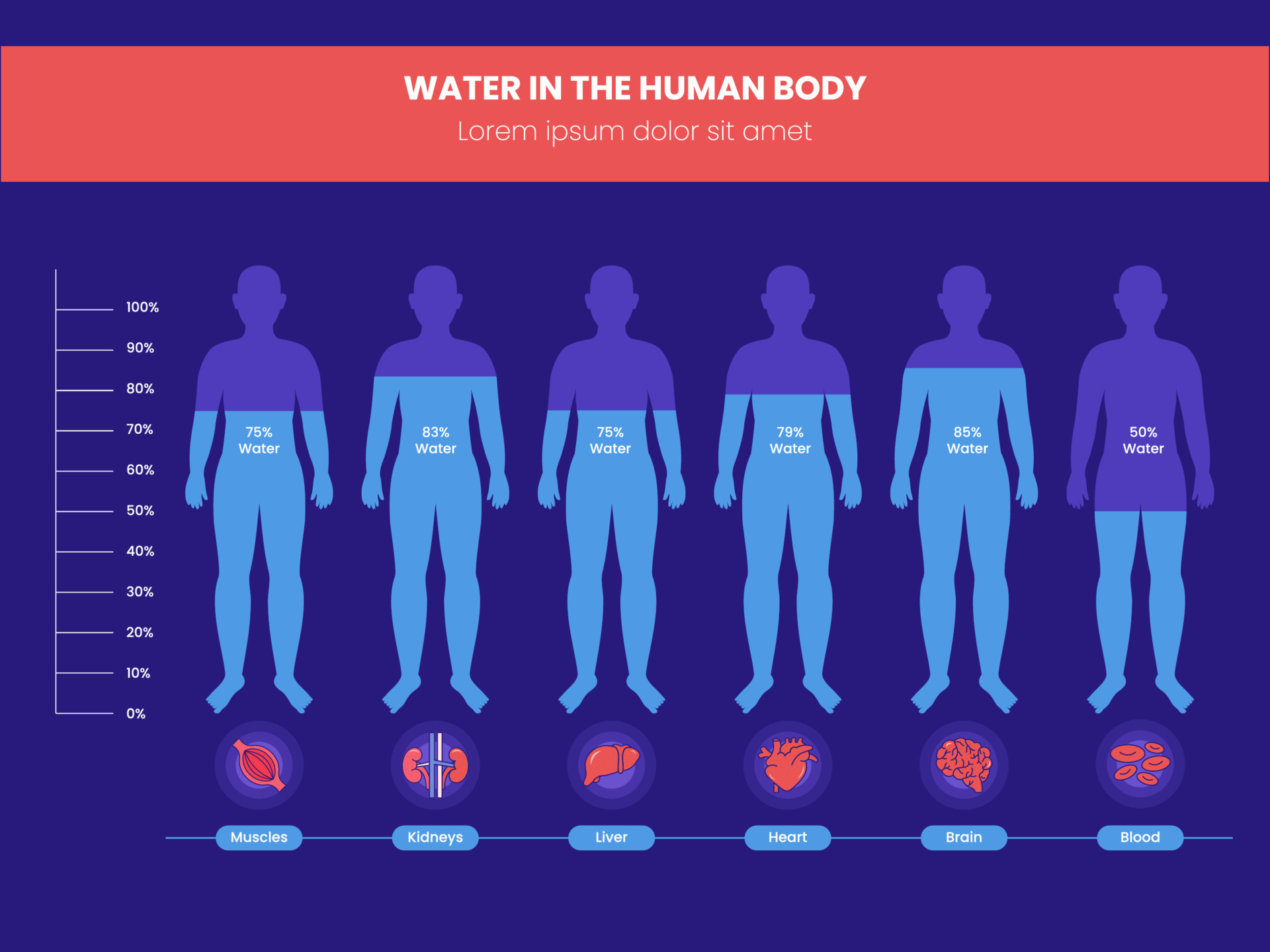 WATER IN THE HUMAN BODY
Lorem ipsum dolor sit amet

100%
90%
80%
70%
60%
50%
40%
30%
20%
10%
0%

75% Water
83% Water
75% Water
79% Water
85% Water
50% Water

Muscles
Kidneys
Liver
Heart
Brain
Blood