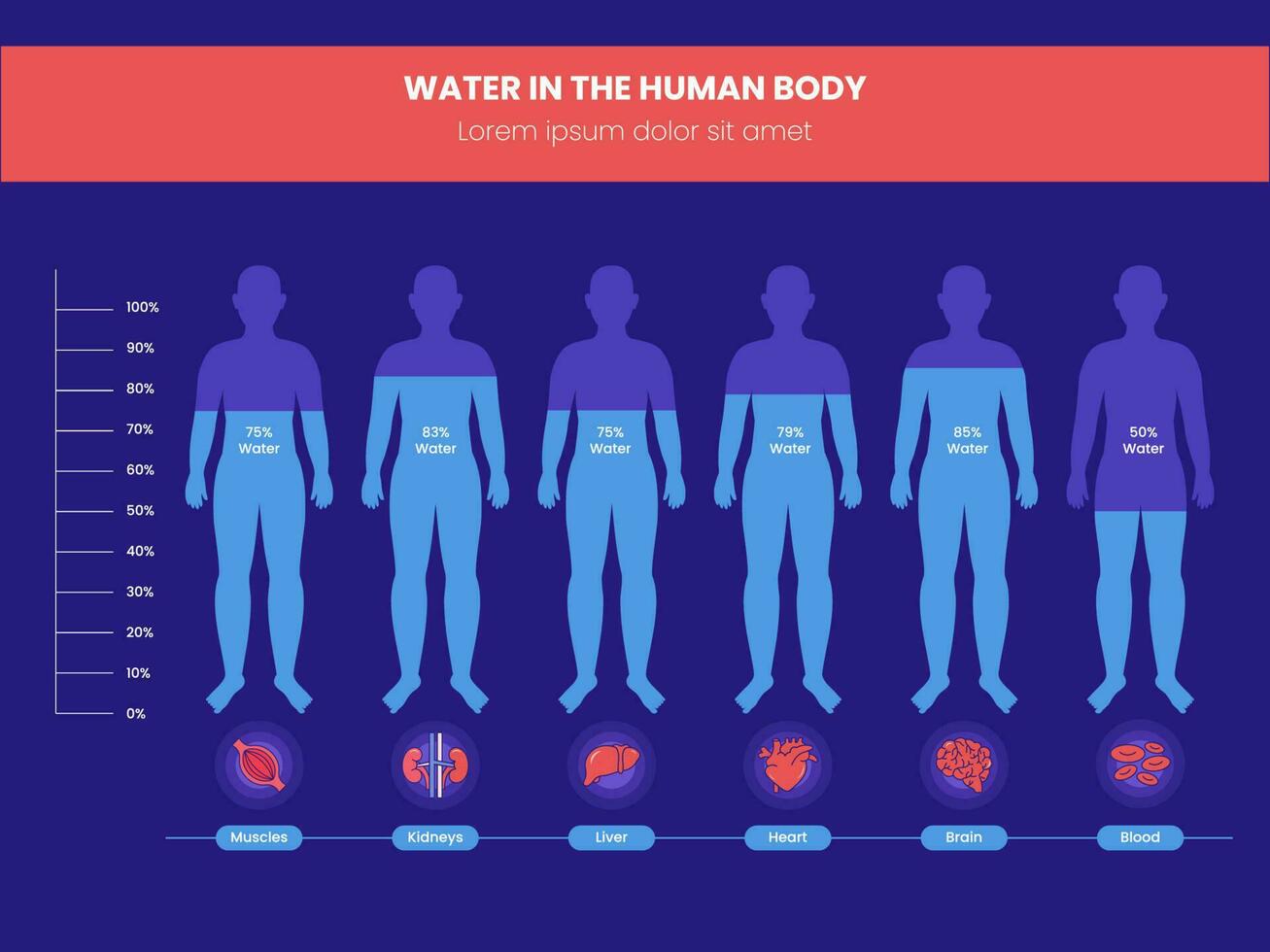 WATER IN THE HUMAN BODY
Lorem ipsum dolor sit amet

100%
90%
80%
70%
60%
50%
40%
30%
20%
10%
0%

75% Water
83% Water
75% Water
79% Water
85% Water
50% Water

Muscles
Kidneys
Liver
Heart
Brain
Blood