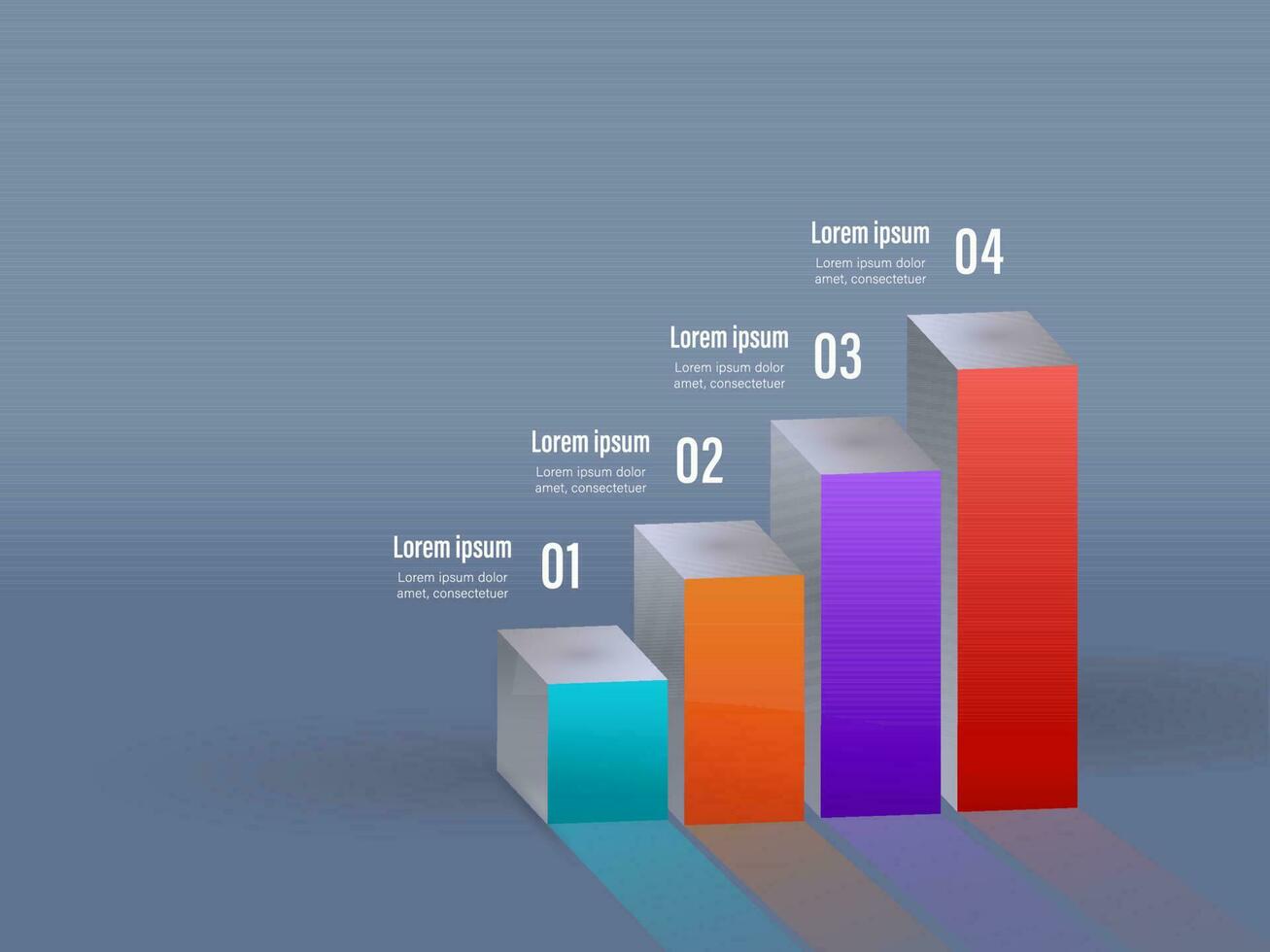 Lorem ipsum
Lorem ipsum dolor amet, consectetuer
04

Lorem ipsum
Lorem ipsum dolor amet, consectetuer
03

Lorem ipsum
Lorem ipsum dolor amet, consectetuer
02

Lorem ipsum
Lorem ipsum dolor amet, consectetuer
01