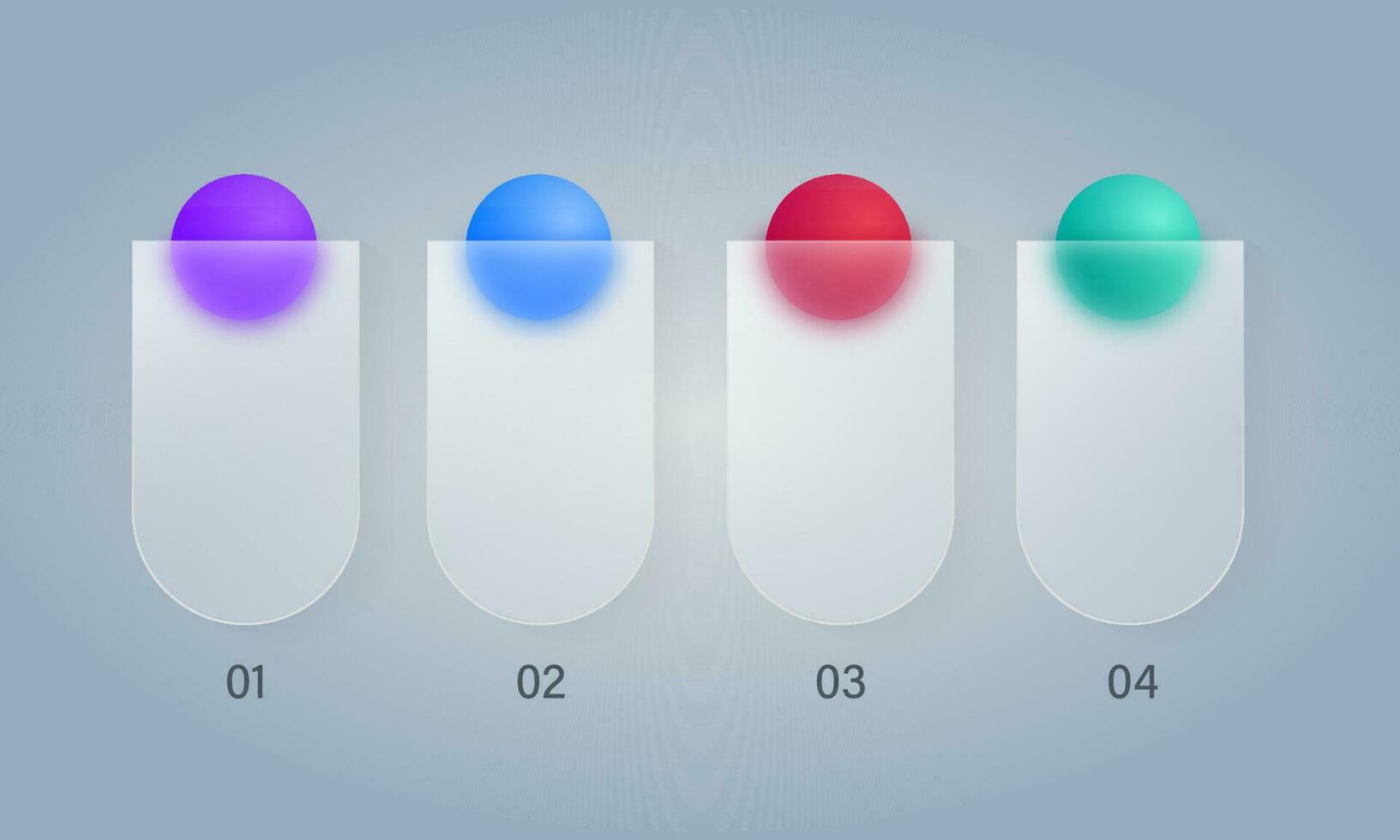 01

02

03

04