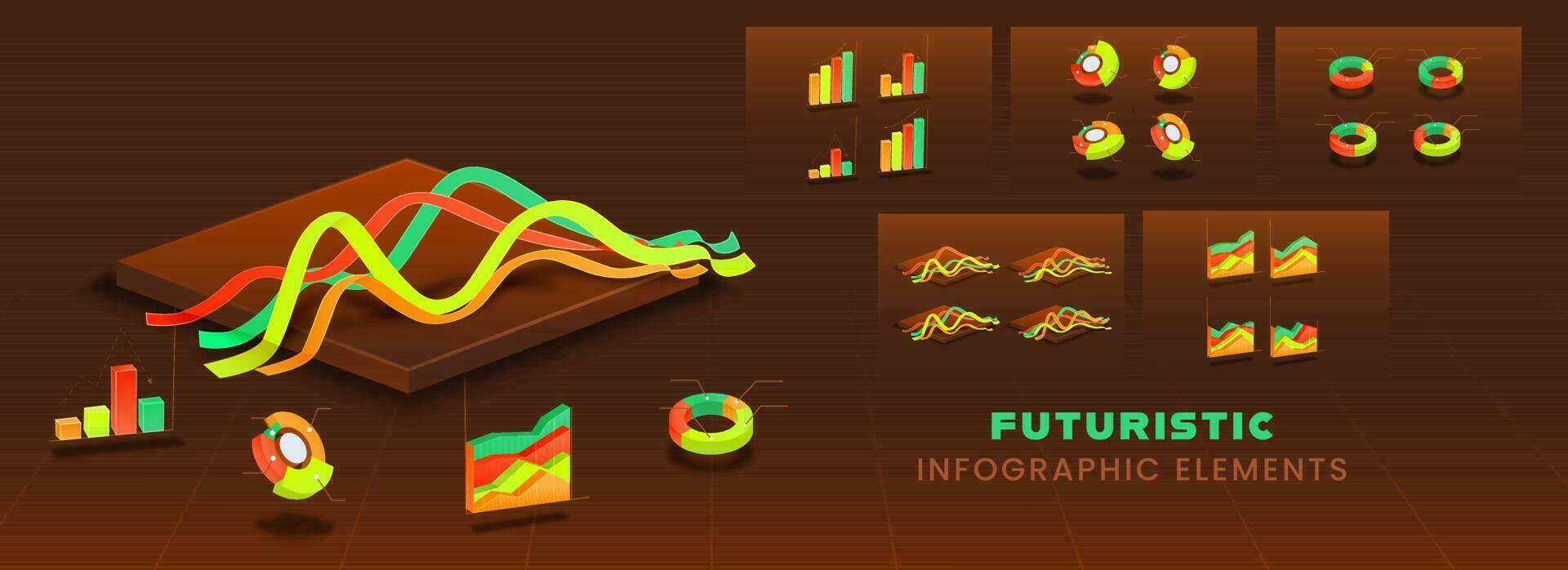 FUTURISTIC
INFOGRAPHIC ELEMENTS