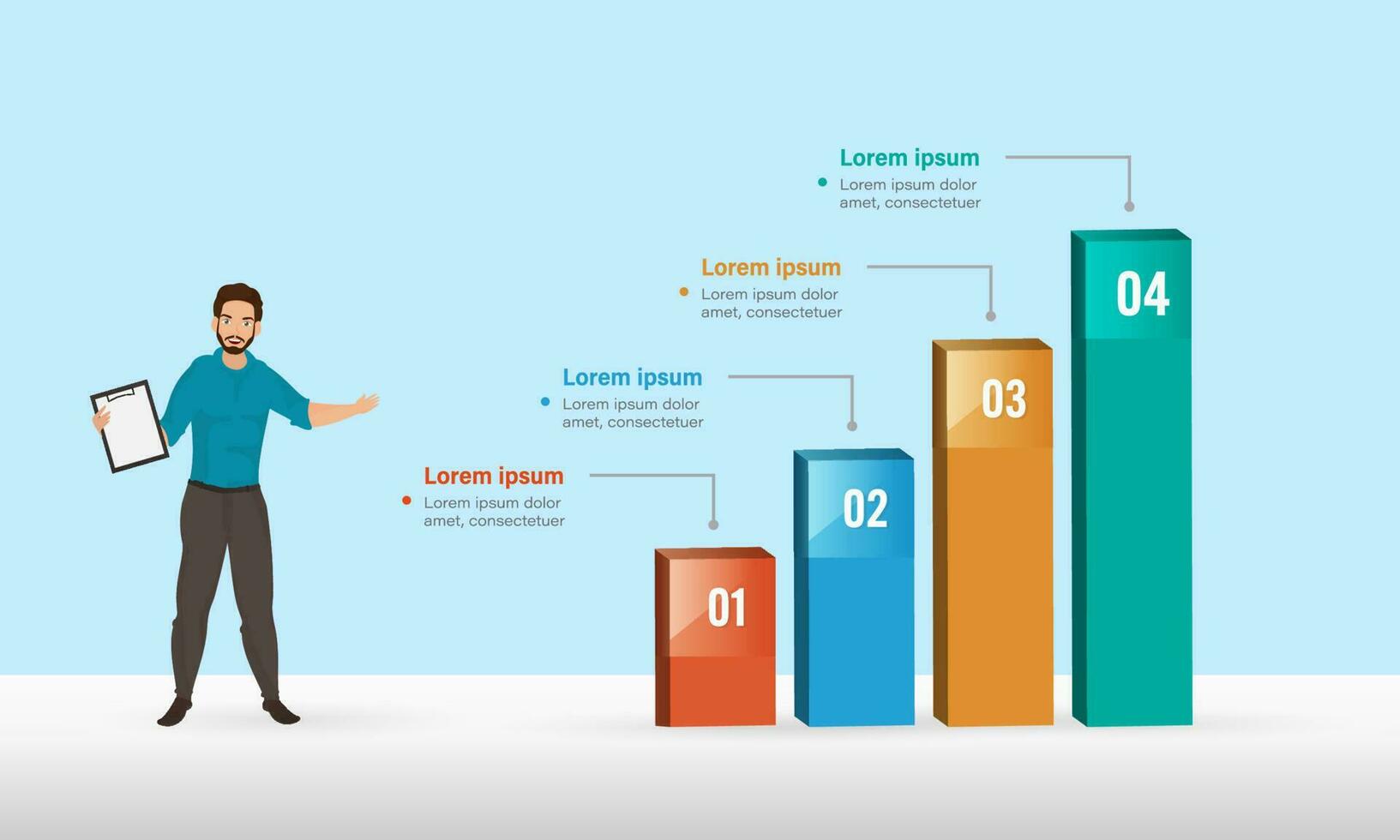 Lorem ipsum
Lorem ipsum dolor amet, consectetuer

Lorem ipsum
Lorem ipsum dolor amet, consectetuer

Lorem ipsum
Lorem ipsum dolor amet, consectetuer

Lorem ipsum
Lorem ipsum dolor amet, consectetuer

01

02

03

04