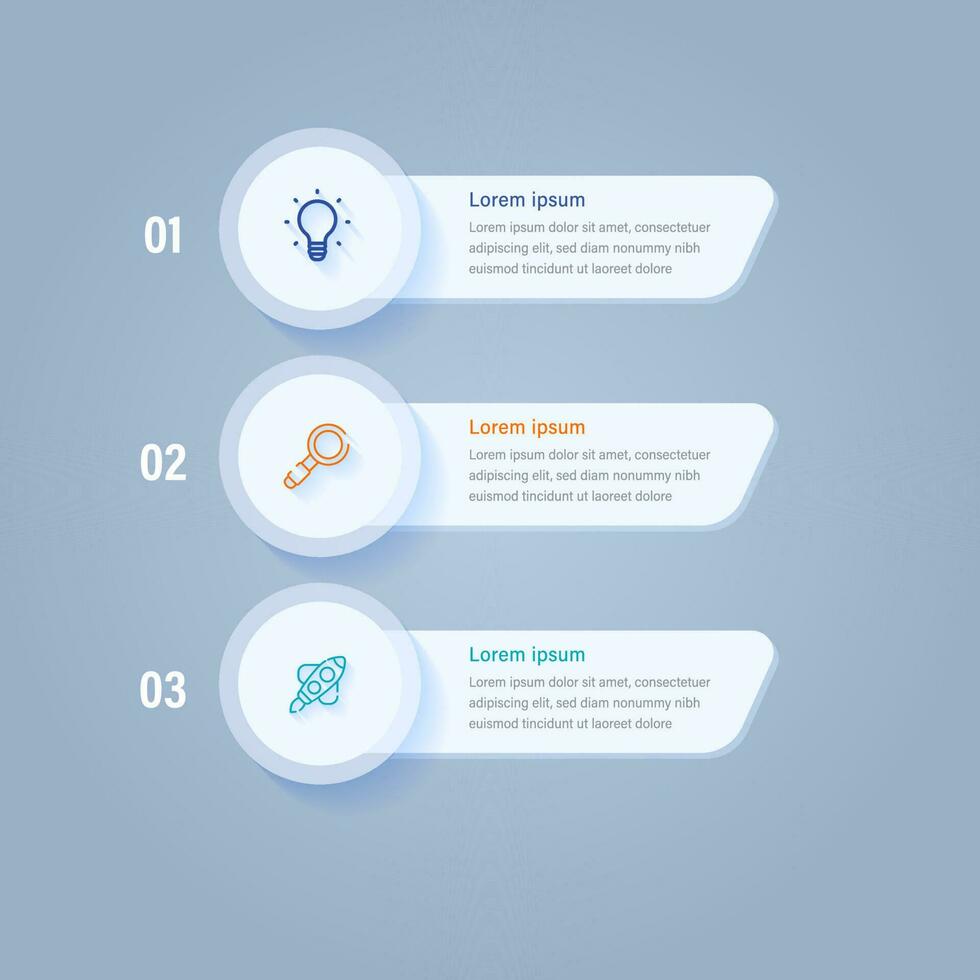 01

Lorem ipsum

Lorem ipsum dolor sit amet, consectetuer adipiscing elit, sed diam nonummy nibh euismod tincidunt ut laoreet dolore

02

Lorem ipsum

Lorem ipsum dolor sit amet, consectetuer adipiscing elit, sed diam nonummy nibh euismod tincidunt ut laoreet dolore

03

Lorem ipsum

Lorem ipsum dolor sit amet, consectetuer adipiscing elit, sed diam nonummy nibh euismod tincidunt ut laoreet dolore